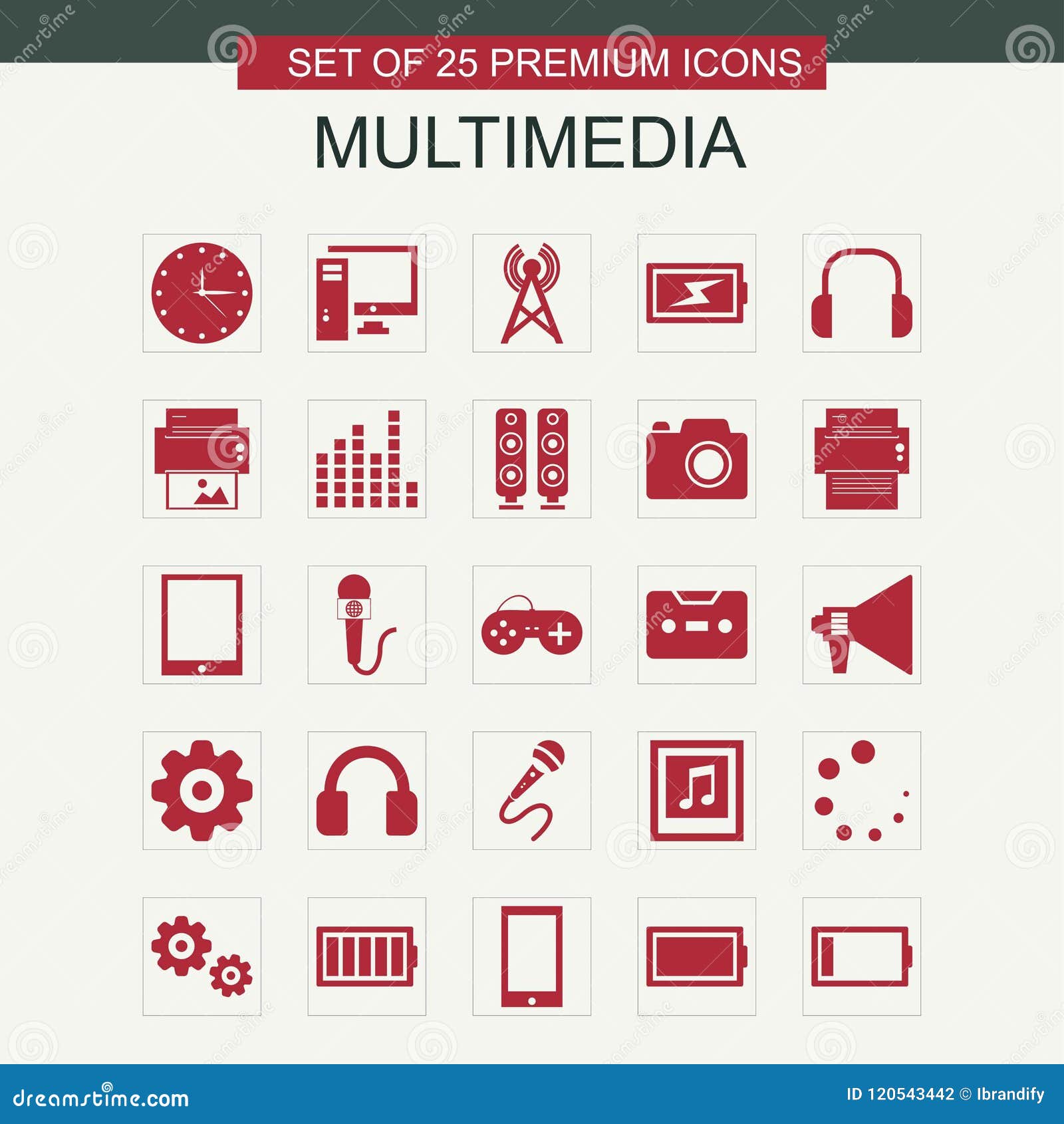 SET OF 25 PREMIUM ICONS

MULTIMEDIA

dreamstime.com

ID 120543442 © Ibrandify