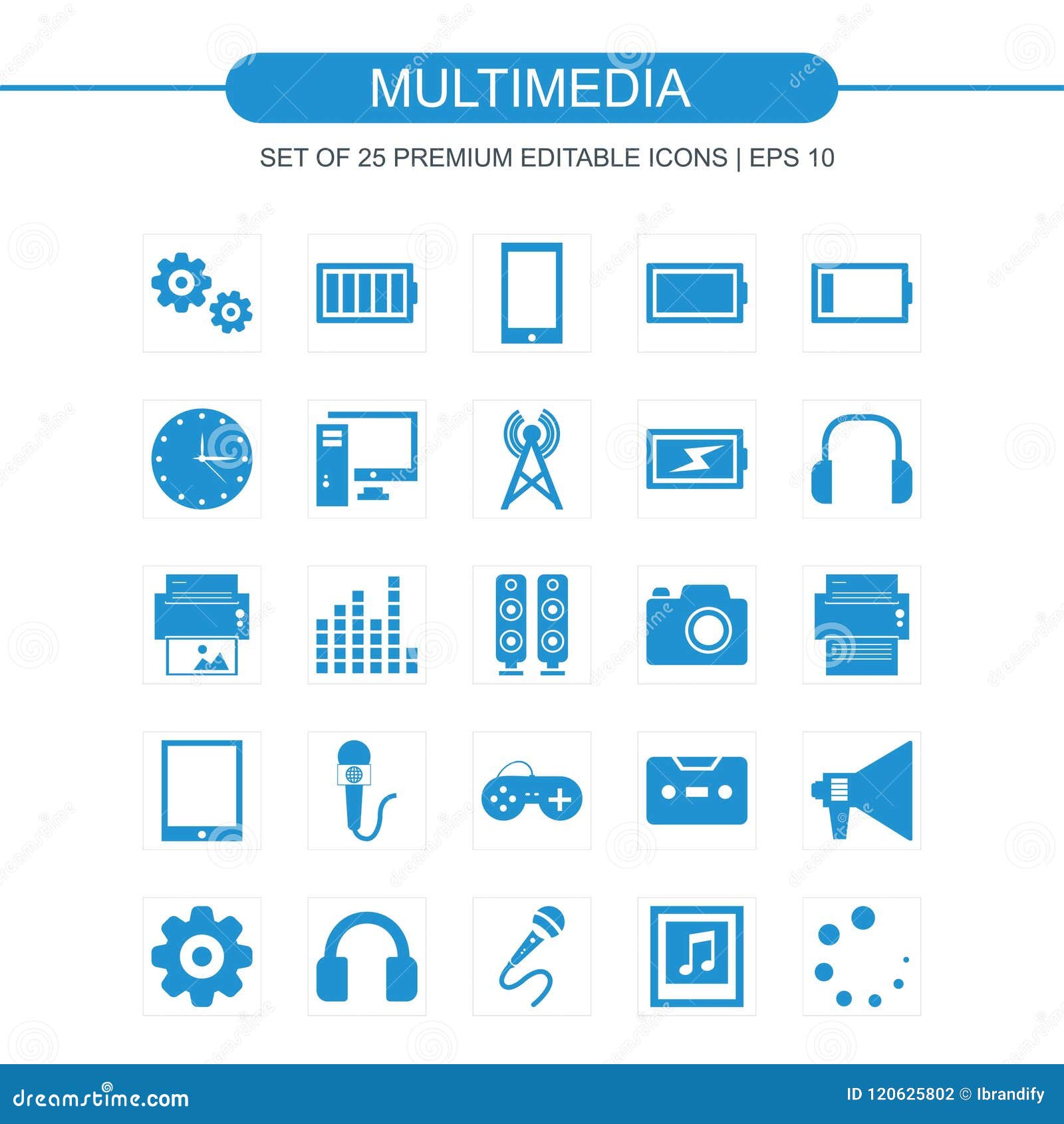 MULTIMEDIA

SET OF 25 PREMIUM EDITABLE ICONS | EPS 10

dreamstime.com

ID 120625802 © Ibrandify