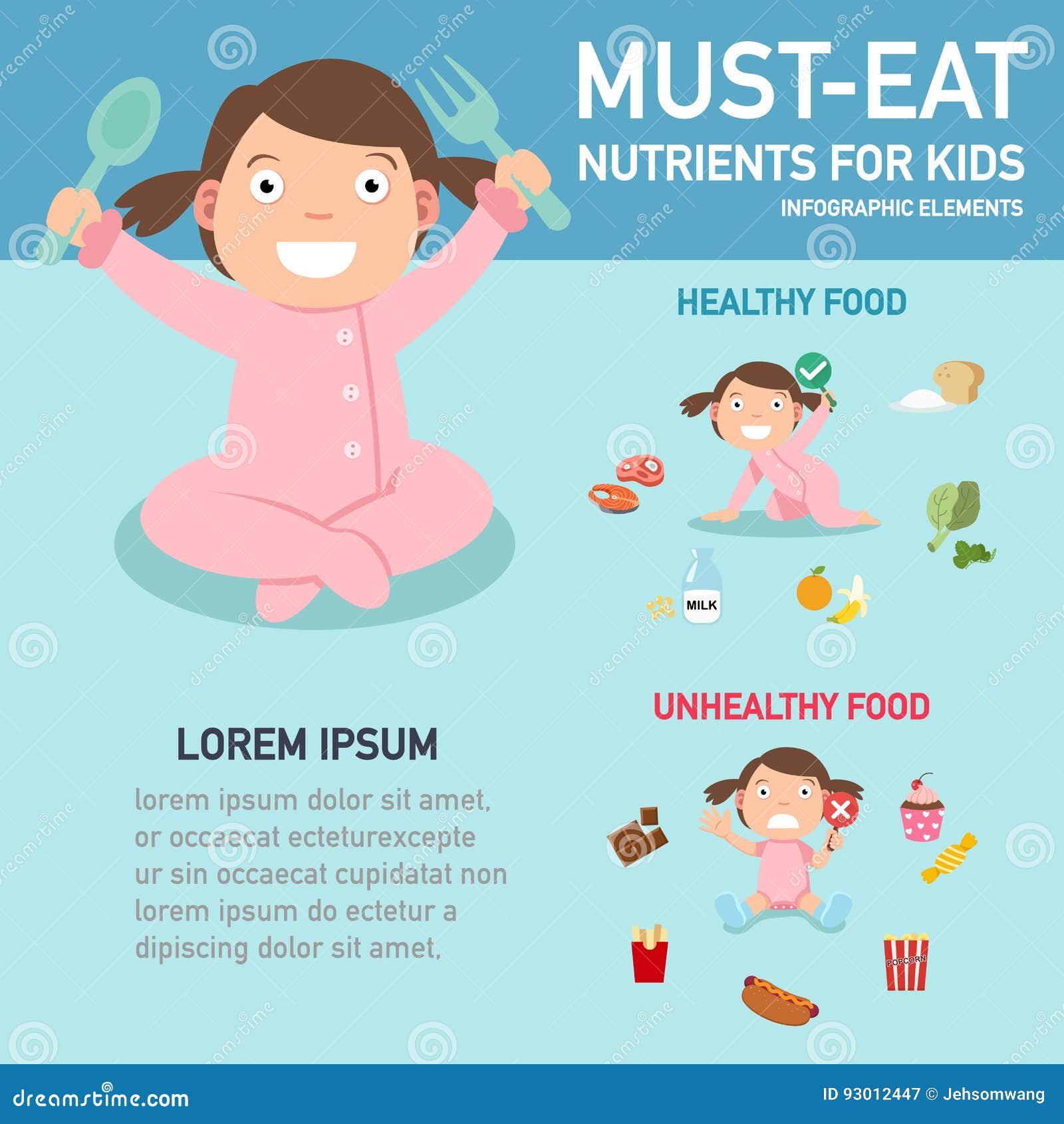 MUST-EAT
NUTRIENTS FOR KIDS
INFOGRAPHIC ELEMENTS

HEALTHY FOOD

MILK

UNHEALTHY FOOD

POPCORN

LOREM IPSUM

lorem ipsum dolor sit amet, or occaecat ecteturexcepte ur sin occaecat cupidatat non lorem ipsum do ectetur a dipiscing dolor sit amet,

dreamstime.com
ID 93012447 © Jehsomwang