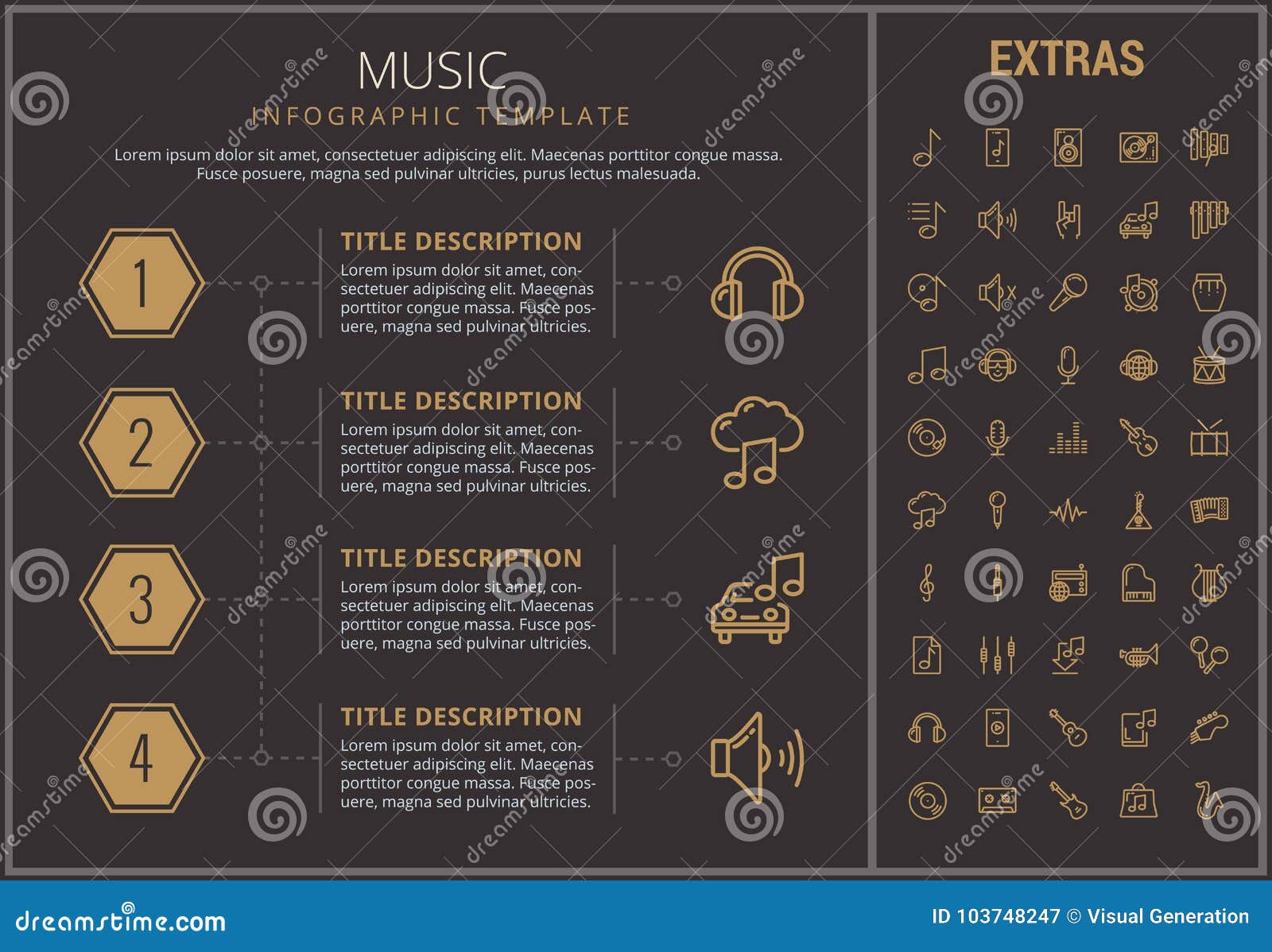 MUSIC
INFOGRAPHIC TEMPLATE

Lorem ipsum dolor sit amet, consectetuer adipiscing elit. Maecenas porttitor congue massa. Fusce posuere, magna sed pulvinar ultricies, purus lectus malesuada.

1

TITLE DESCRIPTION
Lorem ipsum dolor sit amet, consectetuer adipiscing elit. Maecenas porttitor congue massa. Fusce posuere, magna sed pulvinar ultricies.

2

TITLE DESCRIPTION
Lorem ipsum dolor sit amet, consectetuer adipiscing elit. Maecenas porttitor congue massa. Fusce posuere, magna sed pulvinar ultricies.

3

TITLE DESCRIPTION
Lorem ipsum dolor sit amet, consectetuer adipiscing elit. Maecenas porttitor congue massa. Fusce posuere, magna sed pulvinar ultricies.

4

TITLE DESCRIPTION
Lorem ipsum dolor sit amet, consectetuer adipiscing elit. Maecenas porttitor congue massa. Fusce posuere, magna sed pulvinar ultricies.

EXTRAS

dreamstime

dreamstime.com

ID 103748247 © Visual Generation