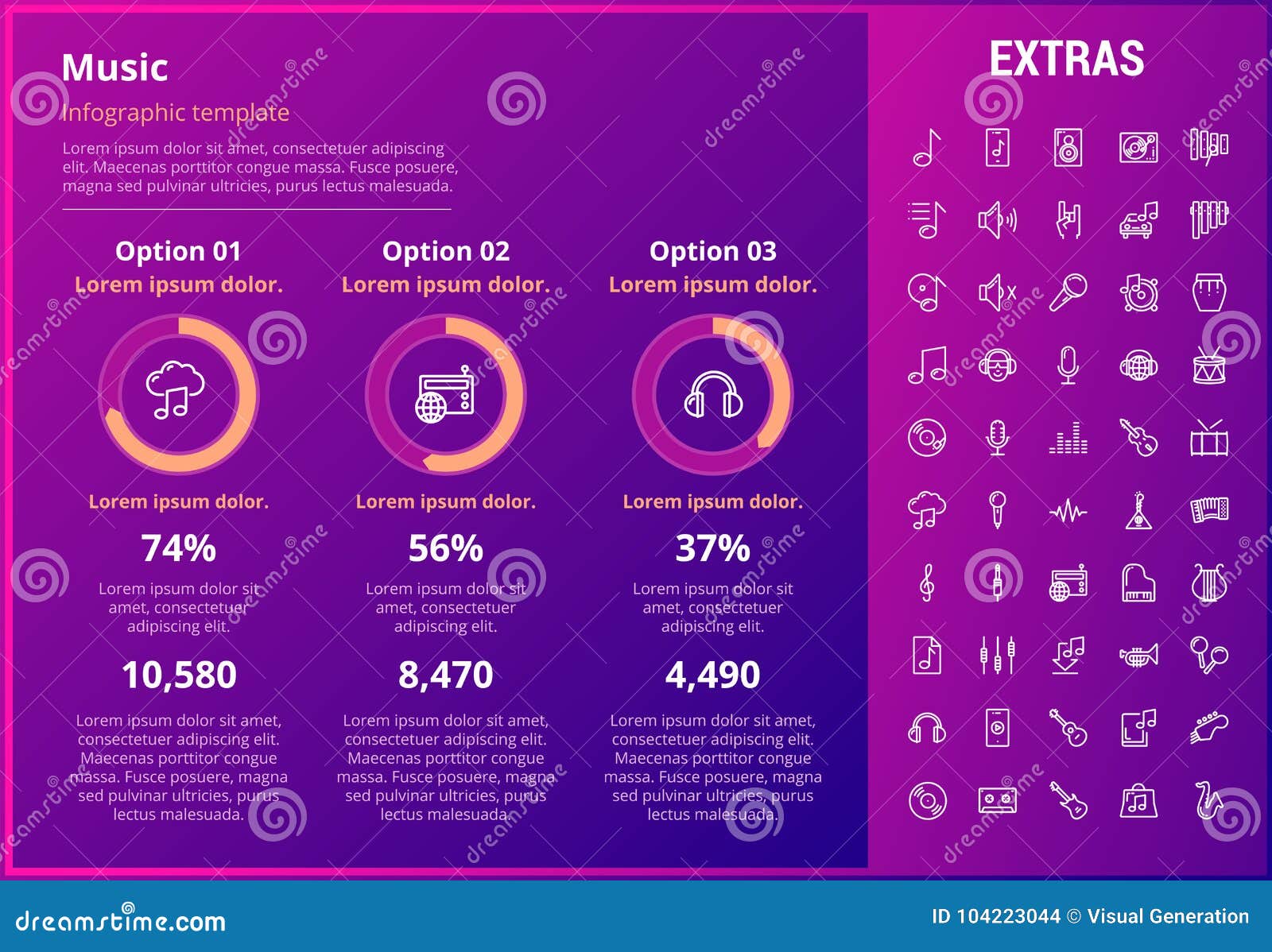 Music
Infographic template
Lorem ipsum dolor sit amet, consectetuer adipiscing elit. Maecenas porttitor congue massa. Fusce posuere, magna sed pulvinar ultricies, purus lectus malesuada.

Option 01
Lorem ipsum dolor.
Lorem ipsum dolor.
74%
Lorem ipsum dolor sit amet, consectetuer adipiscing elit.
10,580
Lorem ipsum dolor sit amet, consectetuer adipiscing elit. Maecenas porttitor congue massa. Fusce posuere, magna sed pulvinar ultricies, purus lectus malesuada.

Option 02
Lorem ipsum dolor.
Lorem ipsum dolor.
56%
Lorem ipsum dolor sit amet, consectetuer adipiscing elit.
8,470
Lorem ipsum dolor sit amet, consectetuer adipiscing elit. Maecenas porttitor congue massa. Fusce posuere, magna sed pulvinar ultricies, purus lectus malesuada.

Option 03
Lorem ipsum dolor.
Lorem ipsum dolor.
37%
Lorem ipsum dolor sit amet, consectetuer adipiscing elit.
4,490
Lorem ipsum dolor sit amet, consectetuer adipiscing elit. Maecenas porttitor congue massa. Fusce posuere, magna sed pulvinar ultricies, purus lectus malesuada.

EXTRAS

dreamstime.com
ID 104223044 © Visual Generation