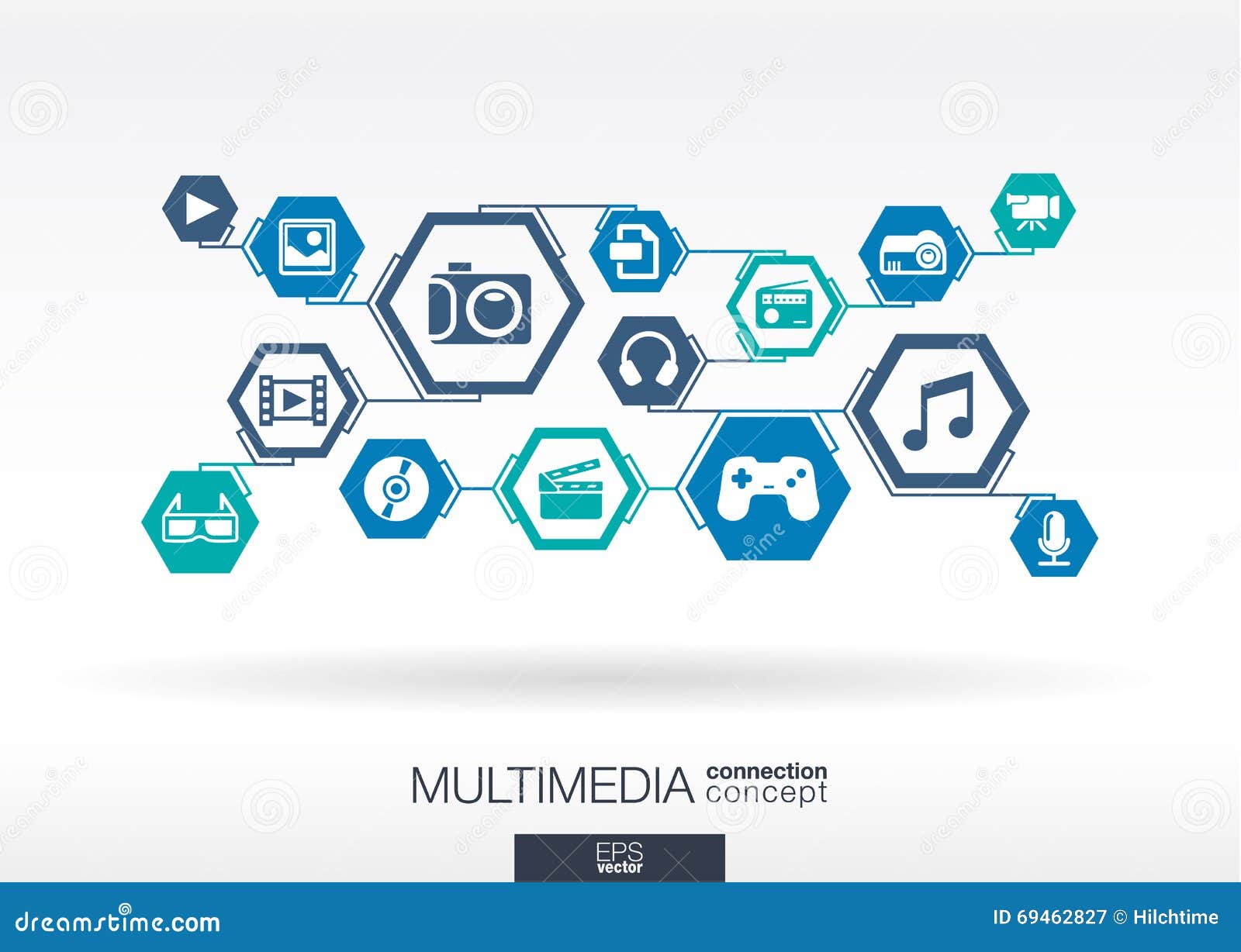 MULTIMEDIA connection concept

EPS vector

dreamstime.com

ID 69462827 © Hilchtime