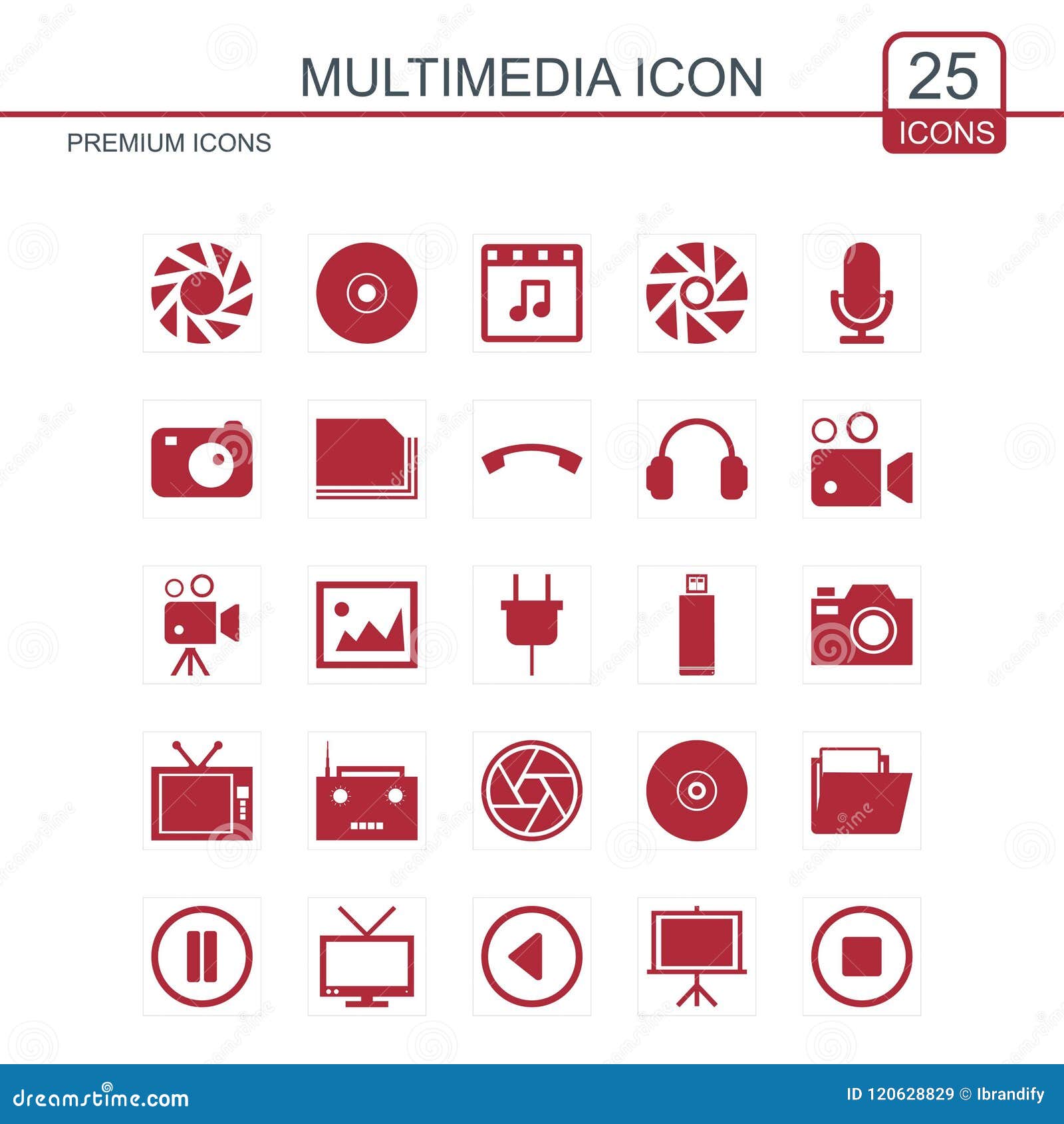 MULTIMEDIA ICON

25
ICONS

PREMIUM ICONS

dreamstime.com

ID 120628829 © Ibrandify