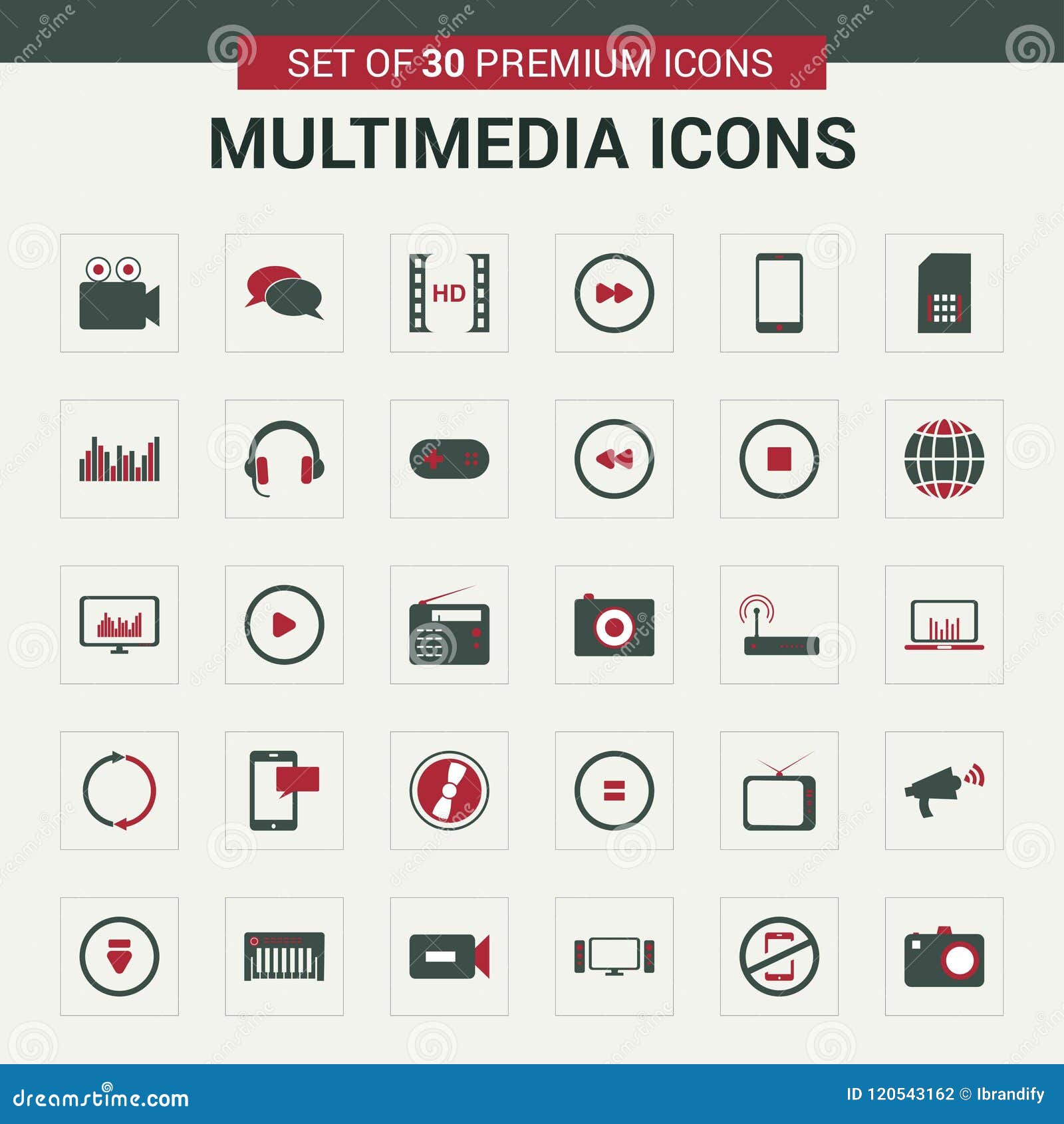 SET OF 30 PREMIUM ICONS

MULTIMEDIA ICONS

HD

dreamstime.com

ID 120543162 © Ibrandify