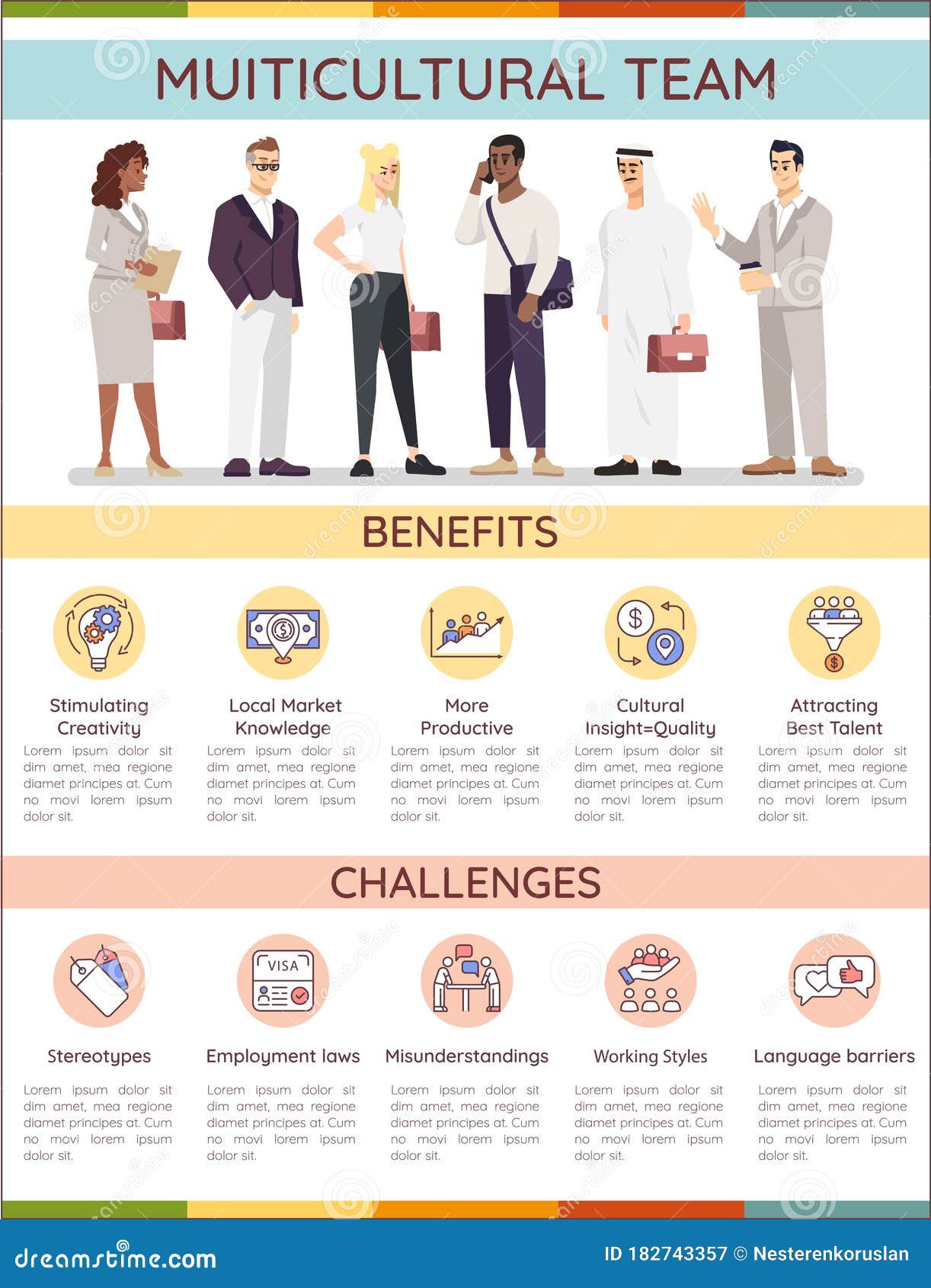 MUITICULTURAL TEAM

BENEFITS

Stimulating Creativity
Lorem ipsum dolor sit dim amet, mea regione diamet principes at. Cum no movi lorem ipsum dolor sit.

Local Market Knowledge
Lorem ipsum dolor sit dim amet, mea regione diamet principes at. Cum no movi lorem ipsum dolor sit.

More Productive
Lorem ipsum dolor sit dim amet, mea regione diamet principes at. Cum no movi lorem ipsum dolor sit.

Cultural Insight=Quality
Lorem ipsum dolor sit dim amet, mea regione diamet principes at. Cum no movi lorem ipsum dolor sit.

Attracting Best Talent
Lorem ipsum dolor sit dim amet, mea regione diamet principes at. Cum no movi lorem ipsum dolor sit.

CHALLENGES

VISA

Stereotypes
Lorem ipsum dolor sit dim amet, mea regione diamet principes at. Cum no movi lorem ipsum dolor sit.

Employment laws
Lorem ipsum dolor sit dim amet, mea regione diamet principes at. Cum no movi lorem ipsum dolor sit.

Misunderstandings
Lorem ipsum dolor sit dim amet, mea regione diamet principes at. Cum no movi lorem ipsum dolor sit.

Working Styles
Lorem ipsum dolor sit dim amet, mea regione diamet principes at. Cum no movi lorem ipsum dolor sit.

Language barriers
Lorem ipsum dolor sit dim amet, mea regione diamet principes at. Cum no movi lorem ipsum dolor sit.

dreamstime.com
ID 182743357 © Nesterenkoruslan