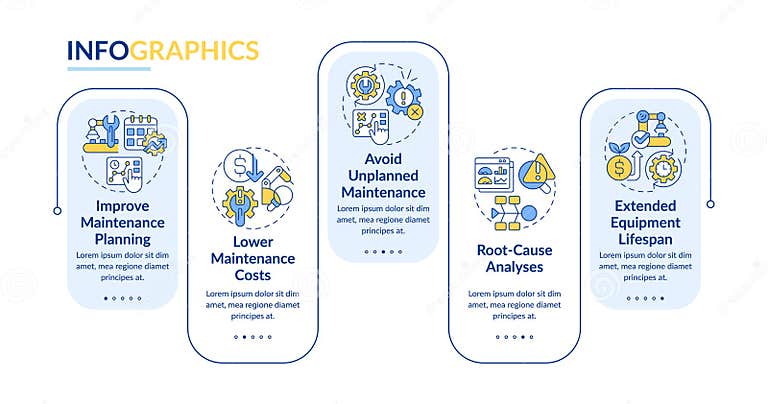 INFOGRAPHICS

Improve Maintenance Planning
Lorem ipsum dolor sit dim amet, mea regione diamet principes at.

Lower Maintenance Costs
Lorem ipsum dolor sit dim amet, mea regione diamet principes at.

Avoid Unplanned Maintenance
Lorem ipsum dolor sit dim amet, mea regione diamet principes at.

Root-Cause Analyses
Lorem ipsum dolor sit dim amet, mea regione diamet principes at.

Extended Equipment Lifespan
Lorem ipsum dolor sit dim amet, mea regione diamet principes at.