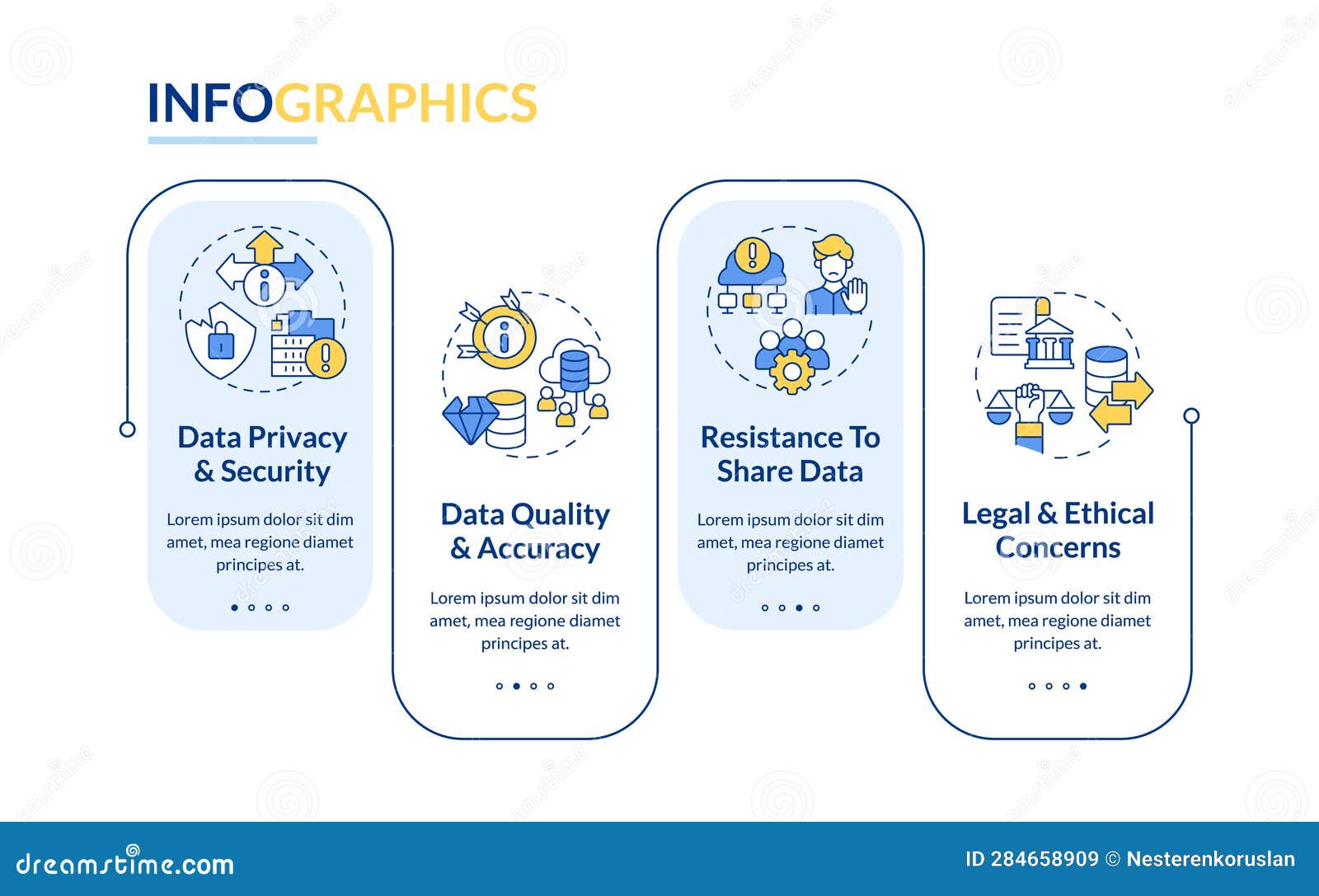 INFOGRAPHICS

Data Privacy & Security

Lorem ipsum dolor sit dim amet, mea regione diamet principes at.

Data Quality & Accuracy

Lorem ipsum dolor sit dim amet, mea regione diamet principes at.

Resistance To Share Data

Lorem ipsum dolor sit dim amet, mea regione diamet principes at.

Legal & Ethical Concerns

Lorem ipsum dolor sit dim amet, mea regione diamet principes at.

dreamstime.com

ID 284658909 © Nesterenkoruslan