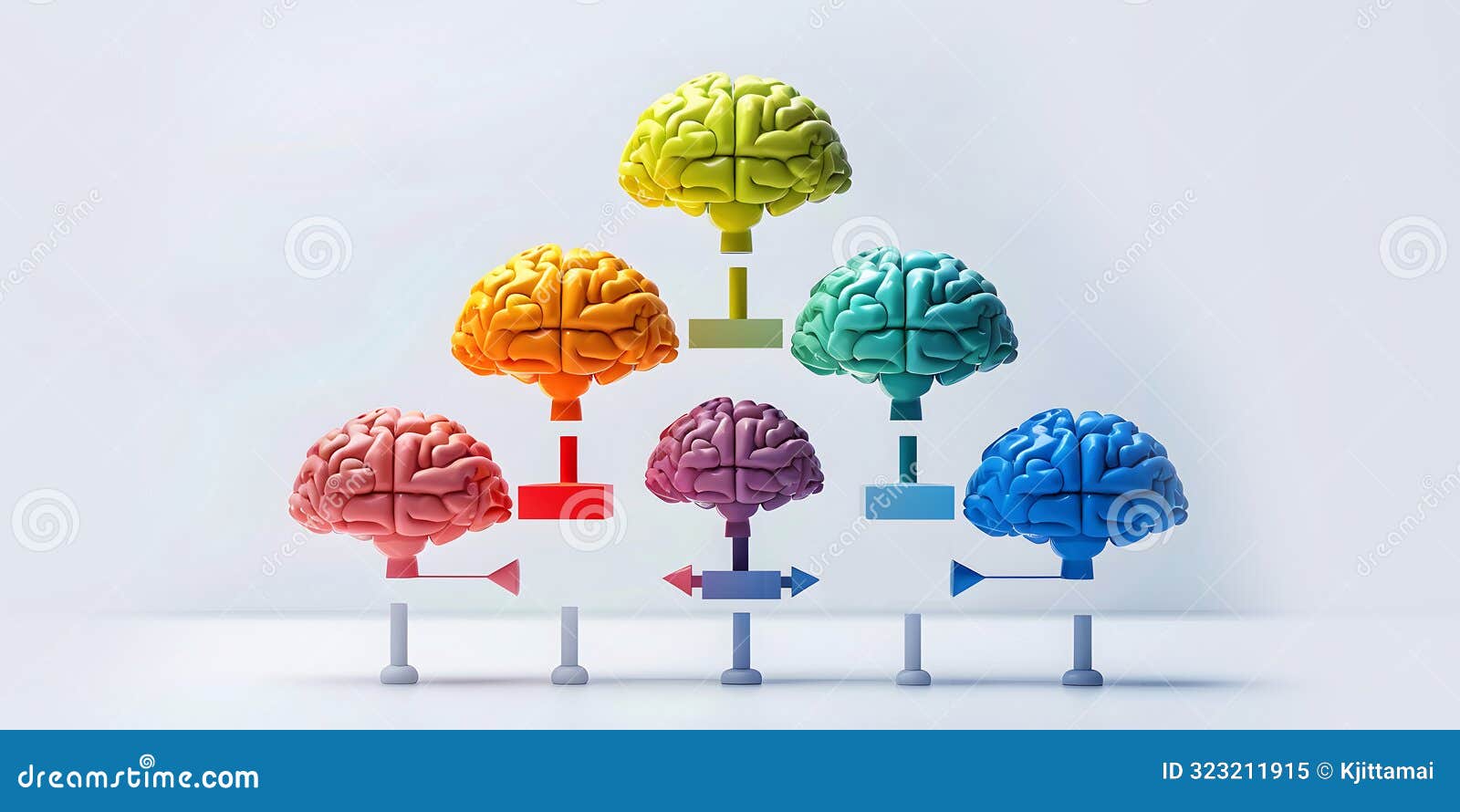 dreamstime.com

ID 323211915 © Kjittamai