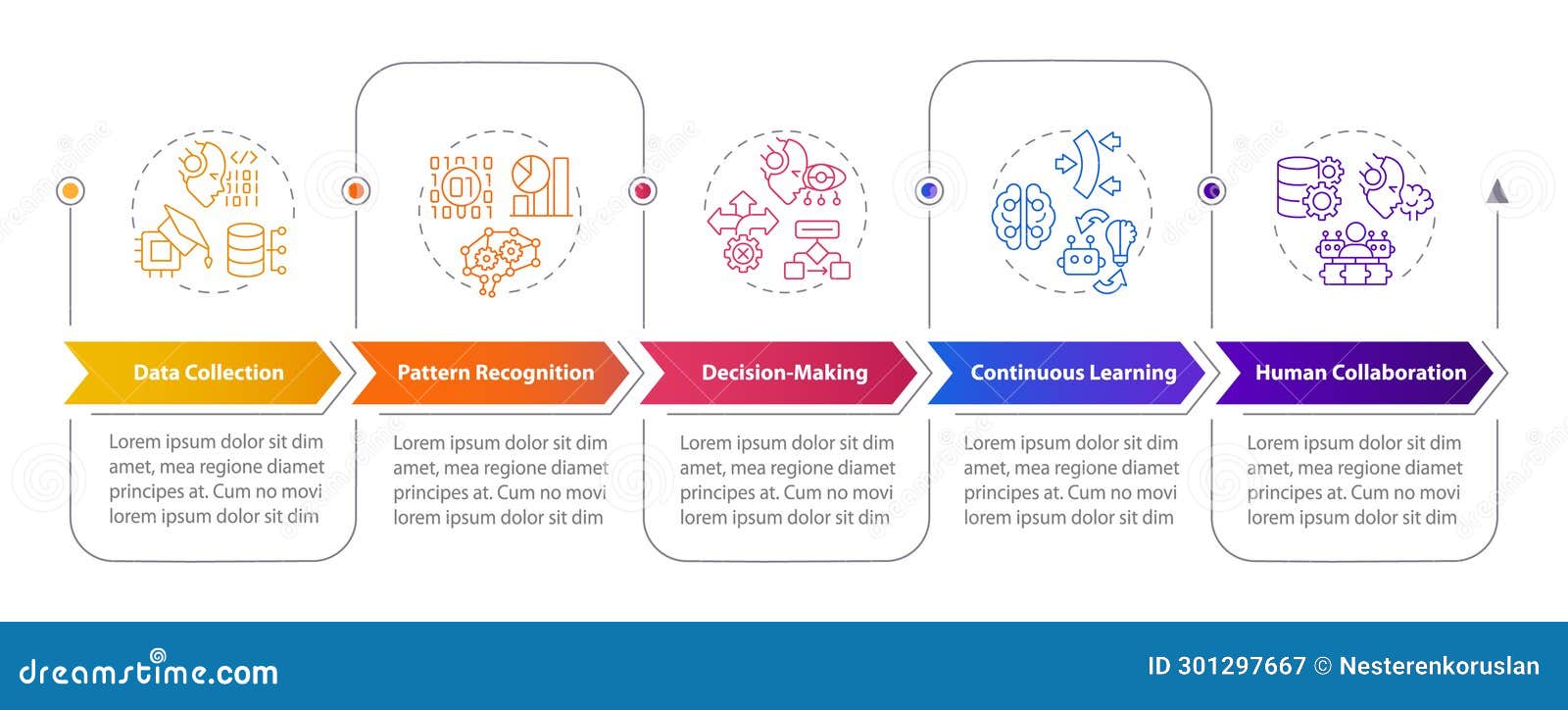 Data Collection

Lorem ipsum dolor sit dim amet, mea regione diamet principes at. Cum no movi lorem ipsum dolor sit dim

Pattern Recognition

Lorem ipsum dolor sit dim amet, mea regione diamet principes at. Cum no movi lorem ipsum dolor sit dim

Decision-Making

Lorem ipsum dolor sit dim amet, mea regione diamet principes at. Cum no movi lorem ipsum dolor sit dim

Continuous Learning

Lorem ipsum dolor sit dim amet, mea regione diamet principes at. Cum no movi lorem ipsum dolor sit dim

Human Collaboration

Lorem ipsum dolor sit dim amet, mea regione diamet principes at. Cum no movi lorem ipsum dolor sit dim

dreamstime.com

ID 301297667 © Nesterenkoruslan