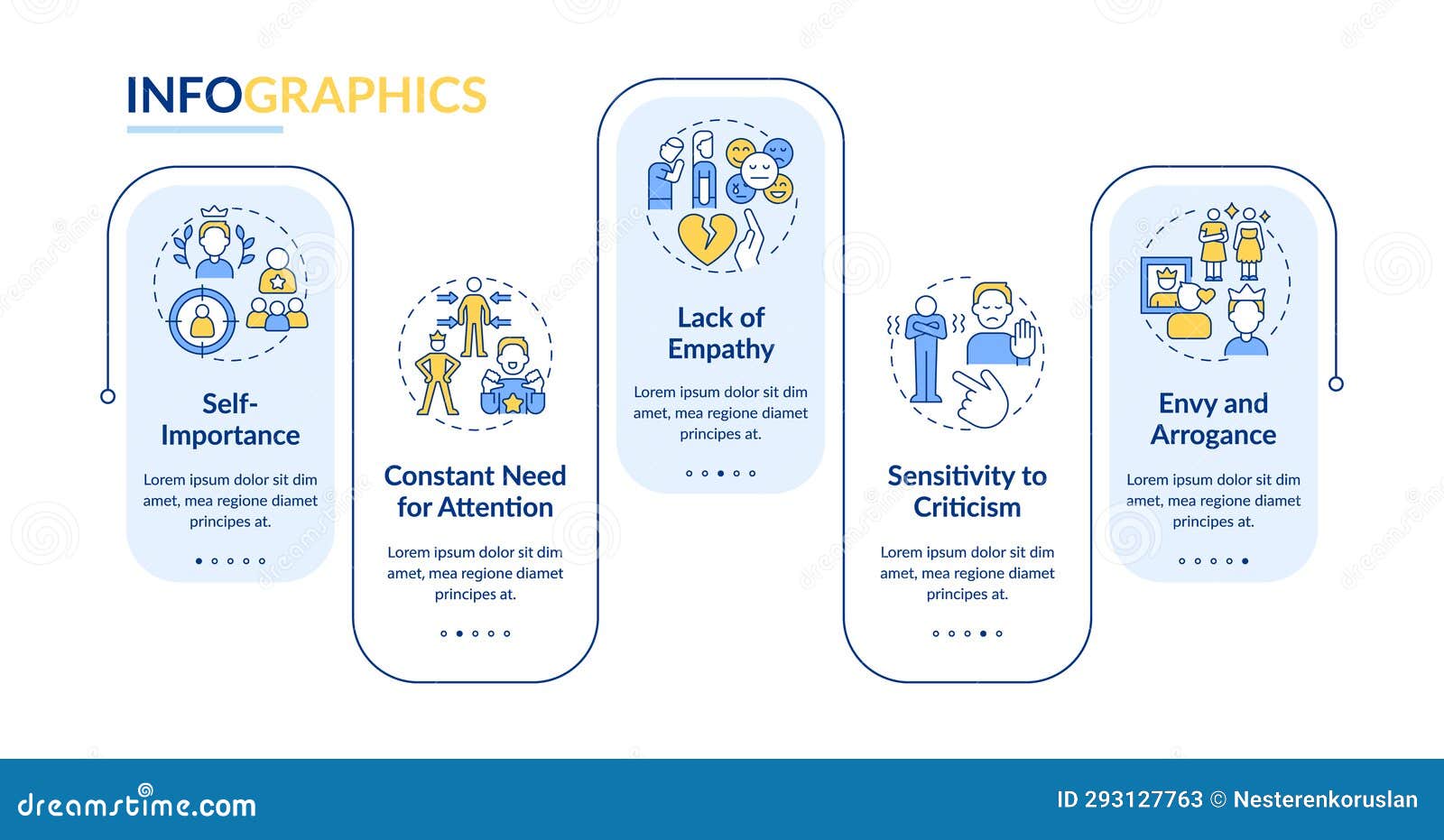 INFOGRAPHICS

Self-Importance

Lorem ipsum dolor sit dim amet, mea regione diamet principes at.

Constant Need for Attention

Lorem ipsum dolor sit dim amet, mea regione diamet principes at.

Lack of Empathy

Lorem ipsum dolor sit dim amet, mea regione diamet principes at.

Sensitivity to Criticism

Lorem ipsum dolor sit dim amet, mea regione diamet principes at.

Envy and Arrogance

Lorem ipsum dolor sit dim amet, mea regione diamet principes at.

dreamstime.com

ID 293127763 © Nesterenkoruslan