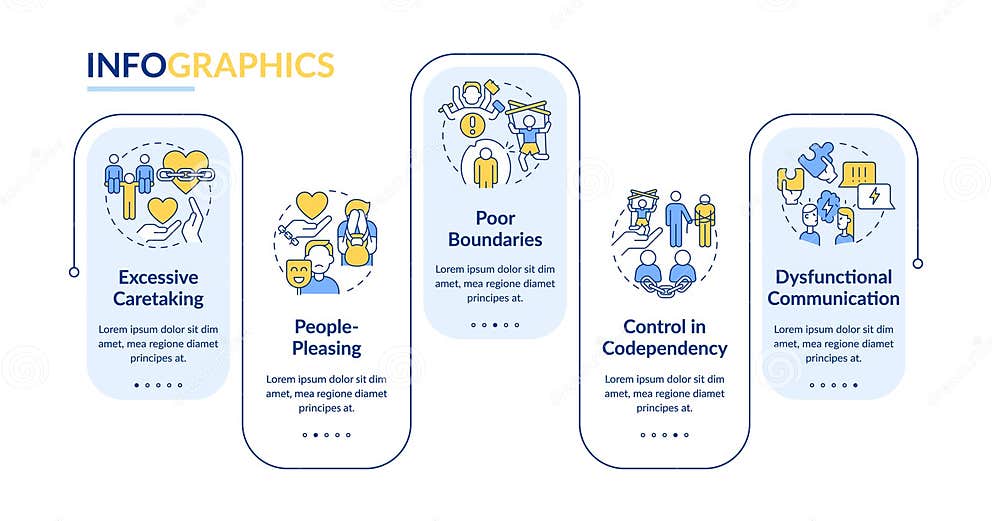 INFOGRAPHICS

Excessive Caretaking

Lorem ipsum dolor sit dim amet, mea regione diamet principes at.

People-Pleasing

Lorem ipsum dolor sit dim amet, mea regione diamet principes at.

Poor Boundaries

Lorem ipsum dolor sit dim amet, mea regione diamet principes at.

Control in Codependency

Lorem ipsum dolor sit dim amet, mea regione diamet principes at.

Dysfunctional Communication

Lorem ipsum dolor sit dim amet, mea regione diamet principes at.