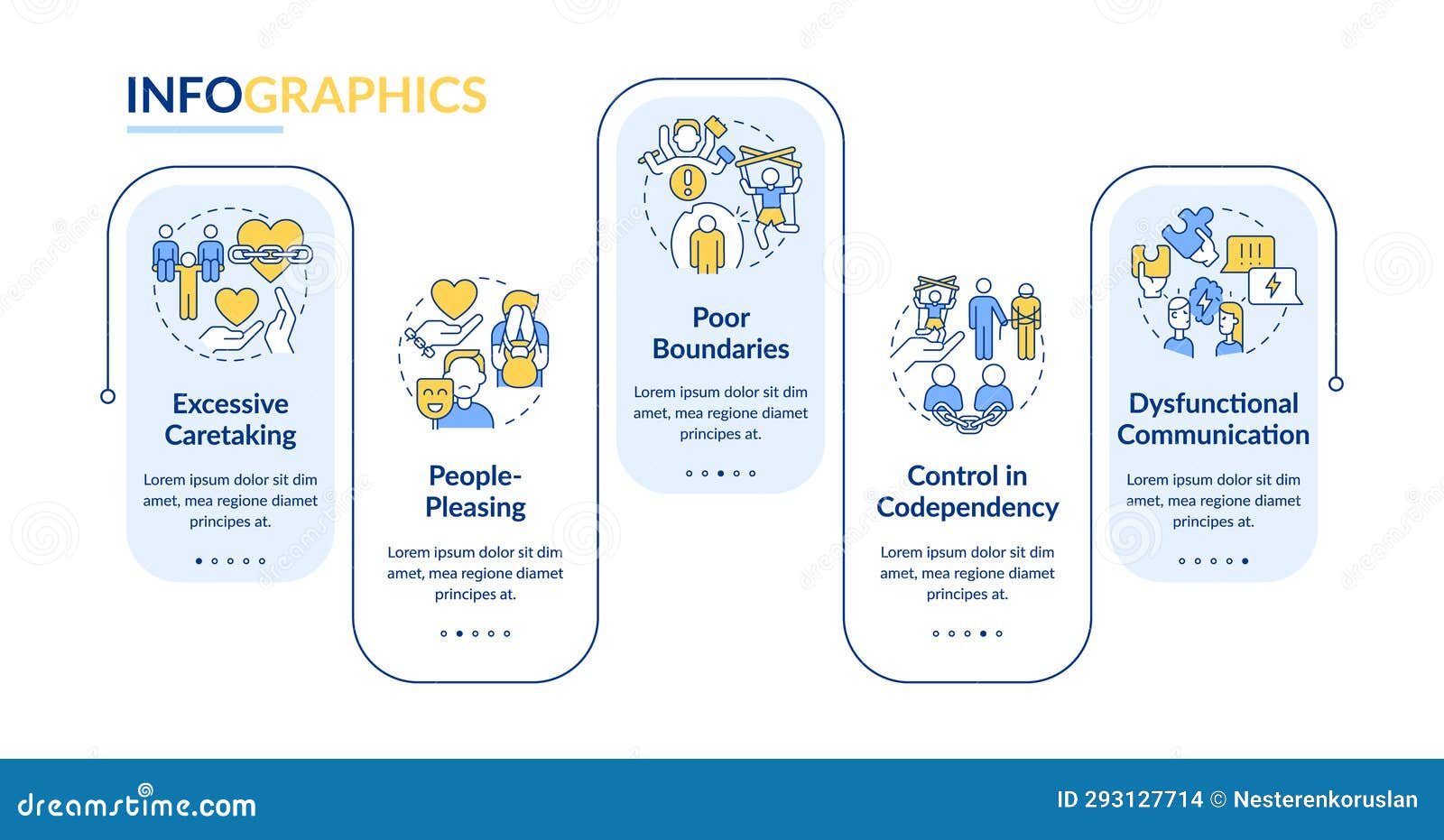 INFOGRAPHICS

Excessive Caretaking

Lorem ipsum dolor sit dim amet, mea regione diamet principes at.

People-Pleasing

Lorem ipsum dolor sit dim amet, mea regione diamet principes at.

Poor Boundaries

Lorem ipsum dolor sit dim amet, mea regione diamet principes at.

Control in Codependency

Lorem ipsum dolor sit dim amet, mea regione diamet principes at.

Dysfunctional Communication

Lorem ipsum dolor sit dim amet, mea regione diamet principes at.

dreamstime.com

ID 293127714 © Nesterenkoruslan