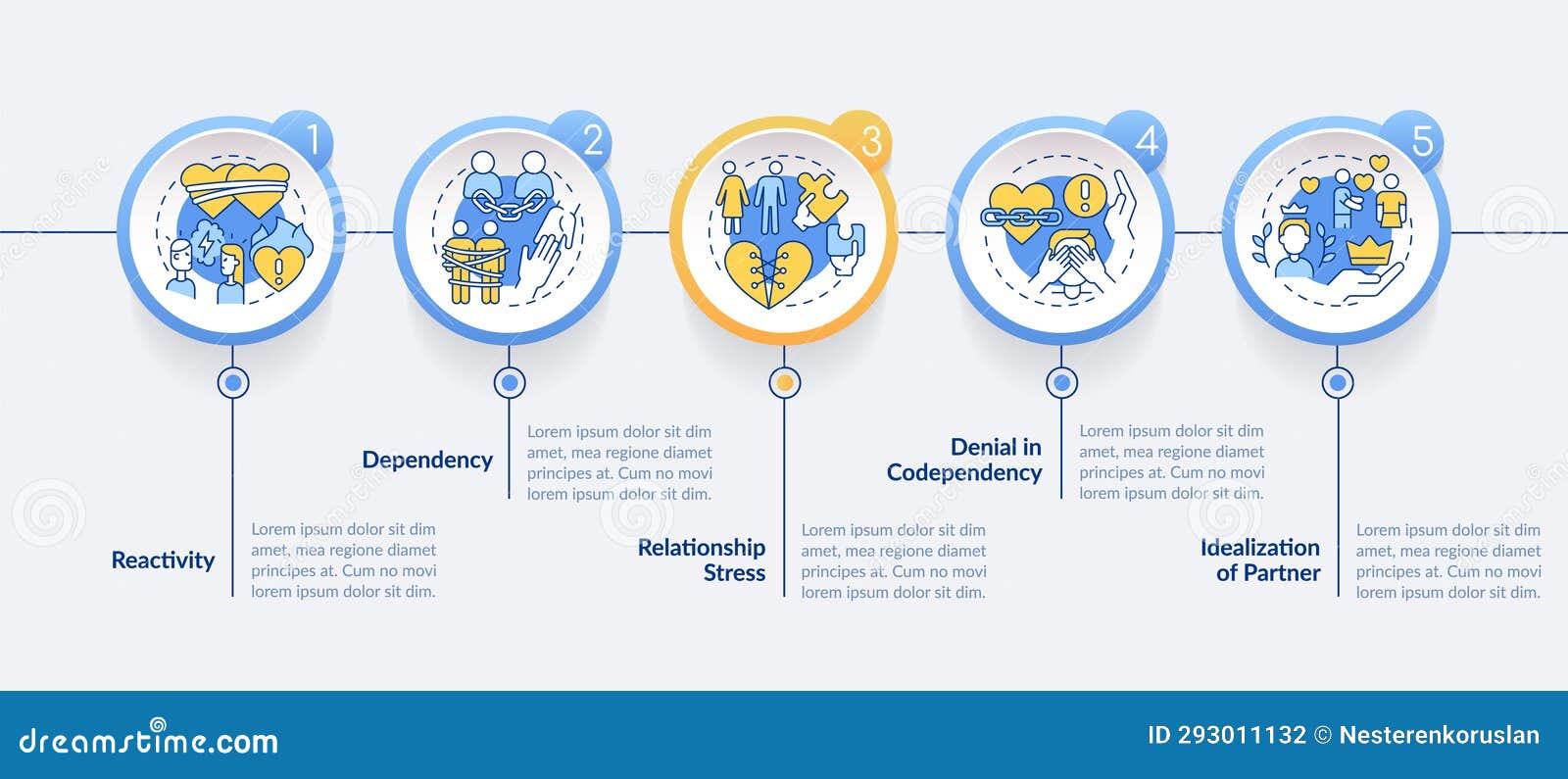 1

2

3

4

5

Reactivity

Lorem ipsum dolor sit dim amet, mea regione diamet principes at. Cum no movi lorem ipsum dolor sit dim.

Dependency

Lorem ipsum dolor sit dim amet, mea regione diamet principes at. Cum no movi lorem ipsum dolor sit dim.

Relationship Stress

Lorem ipsum dolor sit dim amet, mea regione diamet principes at. Cum no movi lorem ipsum dolor sit dim.

Denial in Codependency

Lorem ipsum dolor sit dim amet, mea regione diamet principes at. Cum no movi lorem ipsum dolor sit dim.

Idealization of Partner

Lorem ipsum dolor sit dim amet, mea regione diamet principes at. Cum no movi lorem ipsum dolor sit dim.

dreamstime.com

ID 293011132 © Nesterenkoruslan