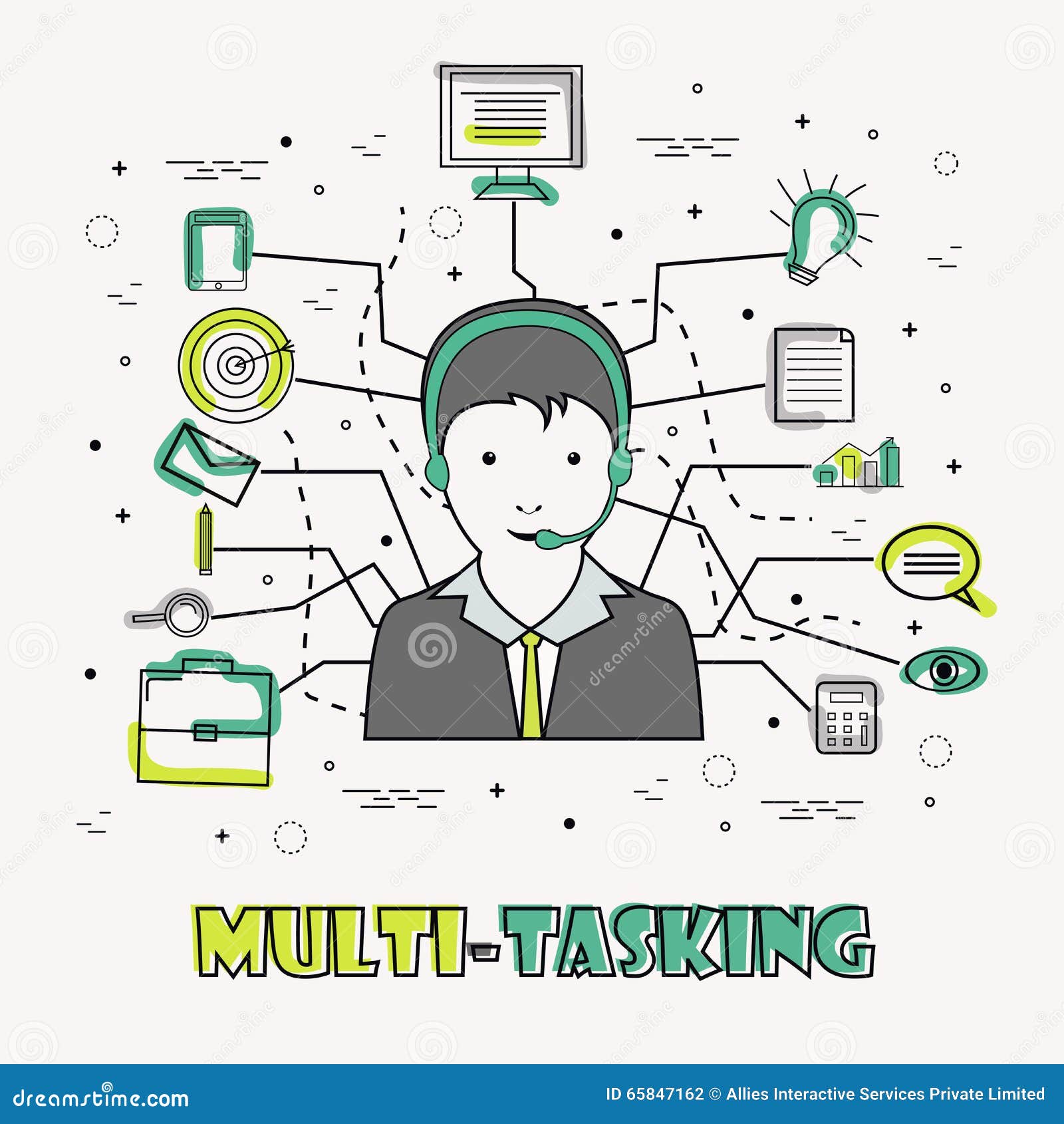 dreamstime

MULTI-TASKING

dreamstime.com

ID 65847162 © Allies Interactive Services Private Limited