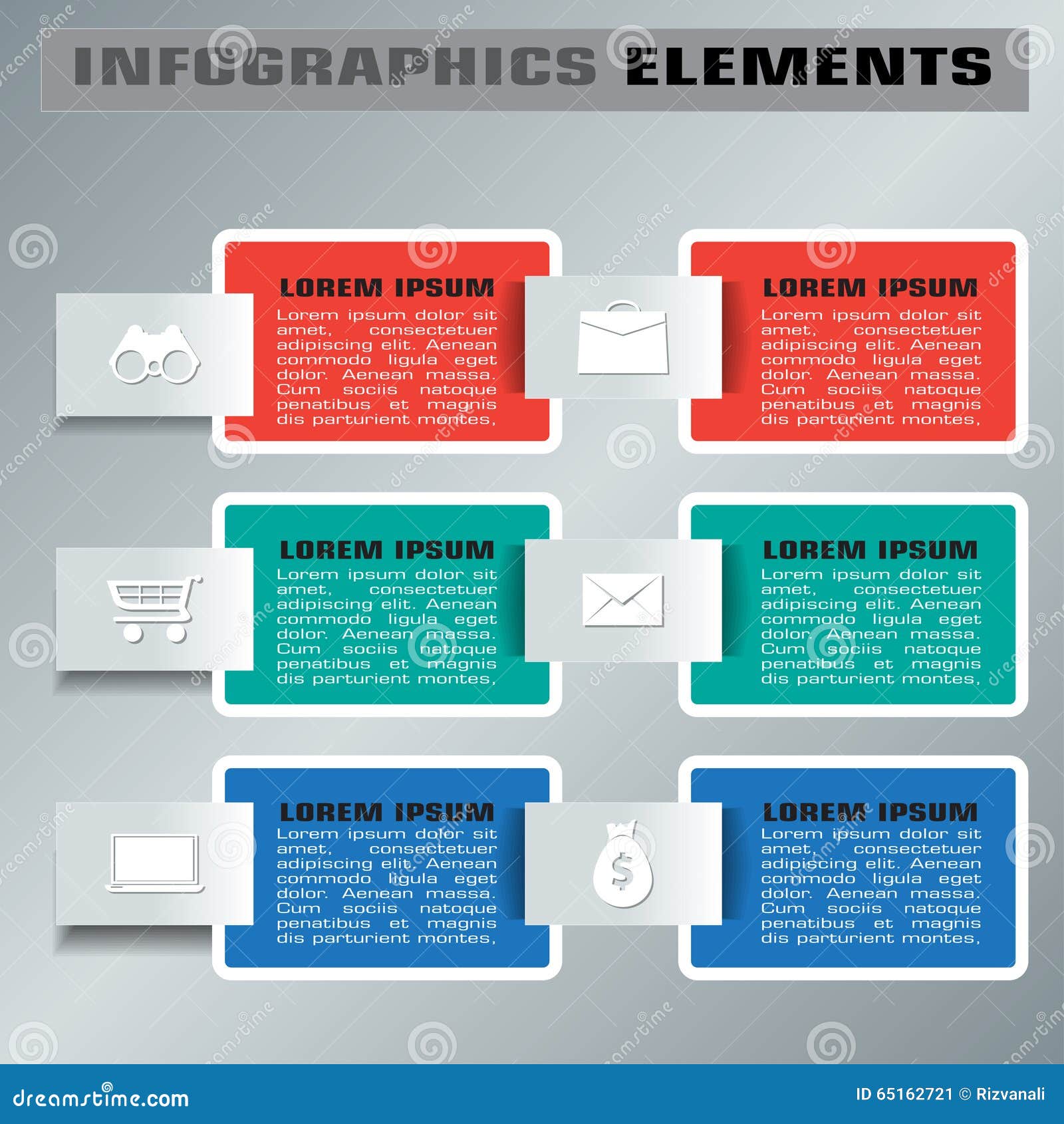 INFOGRAPHICS ELEMENTS

LOREM IPSUM
Lorem ipsum dolor sit amet, consectetuer adipiscing elit. Aenean commodo ligula eget dolor. Aenean massa. Cum sociis natoque penatibus et magnis dis parturient montes,

LOREM IPSUM
Lorem ipsum dolor sit amet, consectetuer adipiscing elit. Aenean commodo ligula eget dolor. Aenean massa. Cum sociis natoque penatibus et magnis dis parturient montes,

LOREM IPSUM
Lorem ipsum dolor sit amet, consectetuer adipiscing elit. Aenean commodo ligula eget dolor. Aenean massa. Cum sociis natoque penatibus et magnis dis parturient montes,

LOREM IPSUM
Lorem ipsum dolor sit amet, consectetuer adipiscing elit. Aenean commodo ligula eget dolor. Aenean massa. Cum sociis natoque penatibus et magnis dis parturient montes,

LOREM IPSUM
Lorem ipsum dolor sit amet, consectetuer adipiscing elit. Aenean commodo ligula eget dolor. Aenean massa. Cum sociis natoque penatibus et magnis dis parturient montes,

LOREM IPSUM
Lorem ipsum dolor sit amet, consectetuer adipiscing elit. Aenean commodo ligula eget dolor. Aenean massa. Cum sociis natoque penatibus et magnis dis parturient montes,

dreamstime.com
ID 65162721 © Rizvanali