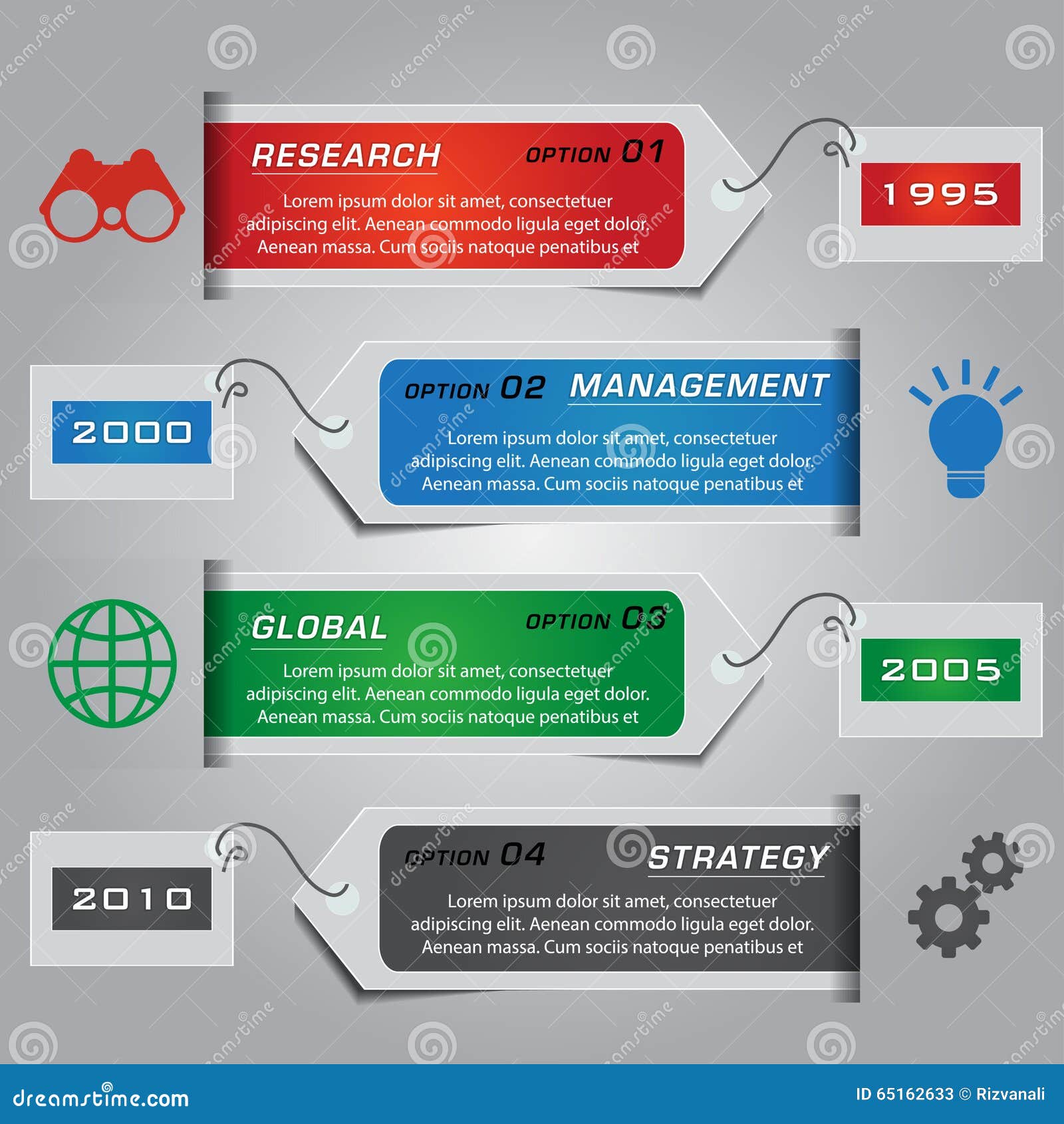 RESEARCH

OPTION 01

Lorem ipsum dolor sit amet, consectetuer adipiscing elit. Aenean commodo ligula eget dolor. Aenean massa. Cum sociis natoque penatibus et

1995

2000

OPTION 02

MANAGEMENT

Lorem ipsum dolor sit amet, consectetuer adipiscing elit. Aenean commodo ligula eget dolor. Aenean massa. Cum sociis natoque penatibus et

GLOBAL

OPTION 03

Lorem ipsum dolor sit amet, consectetuer adipiscing elit. Aenean commodo ligula eget dolor. Aenean massa. Cum sociis natoque penatibus et

2005

2010

OPTION 04

STRATEGY

Lorem ipsum dolor sit amet, consectetuer adipiscing elit. Aenean commodo ligula eget dolor. Aenean massa. Cum sociis natoque penatibus et

dreamstime.com

ID 65162633 © Rizvanali