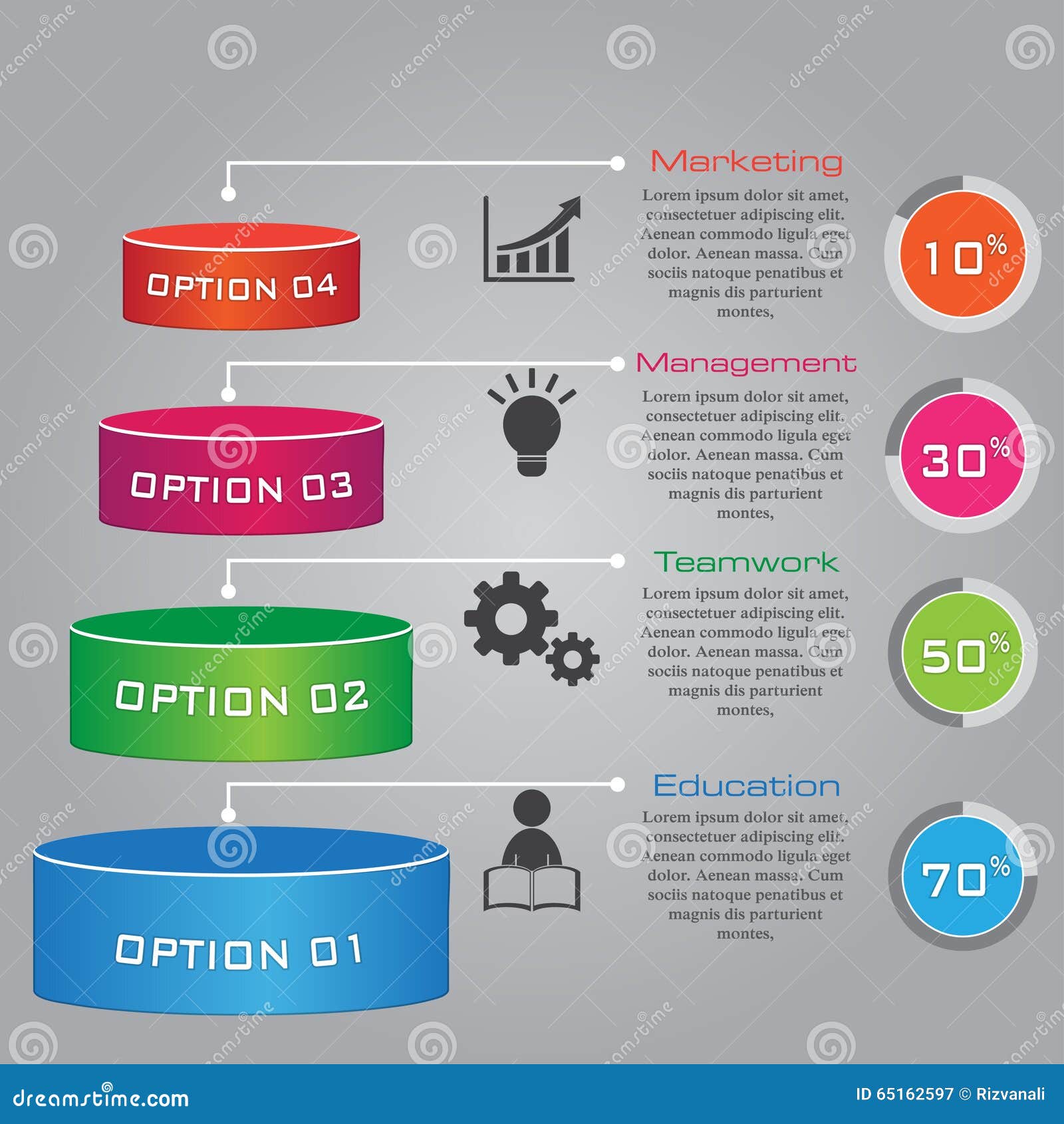 OPTION 04

Marketing

Lorem ipsum dolor sit amet, consectetuer adipiscing elit. Aenean commodo ligula eget dolor. Aenean massa. Cum sociis natoque penatibus et magnis dis parturient montes,

10%

OPTION 03

Management

Lorem ipsum dolor sit amet, consectetuer adipiscing elit. Aenean commodo ligula eget dolor. Aenean massa. Cum sociis natoque penatibus et magnis dis parturient montes,

30%

OPTION 02

Teamwork

Lorem ipsum dolor sit amet, consectetuer adipiscing elit. Aenean commodo ligula eget dolor. Aenean massa. Cum sociis natoque penatibus et magnis dis parturient montes,

50%

OPTION 01

Education

Lorem ipsum dolor sit amet, consectetuer adipiscing elit. Aenean commodo ligula eget dolor. Aenean massa. Cum sociis natoque penatibus et magnis dis parturient montes,

70%

dreamstime.com

ID 65162597 © Rizvanali