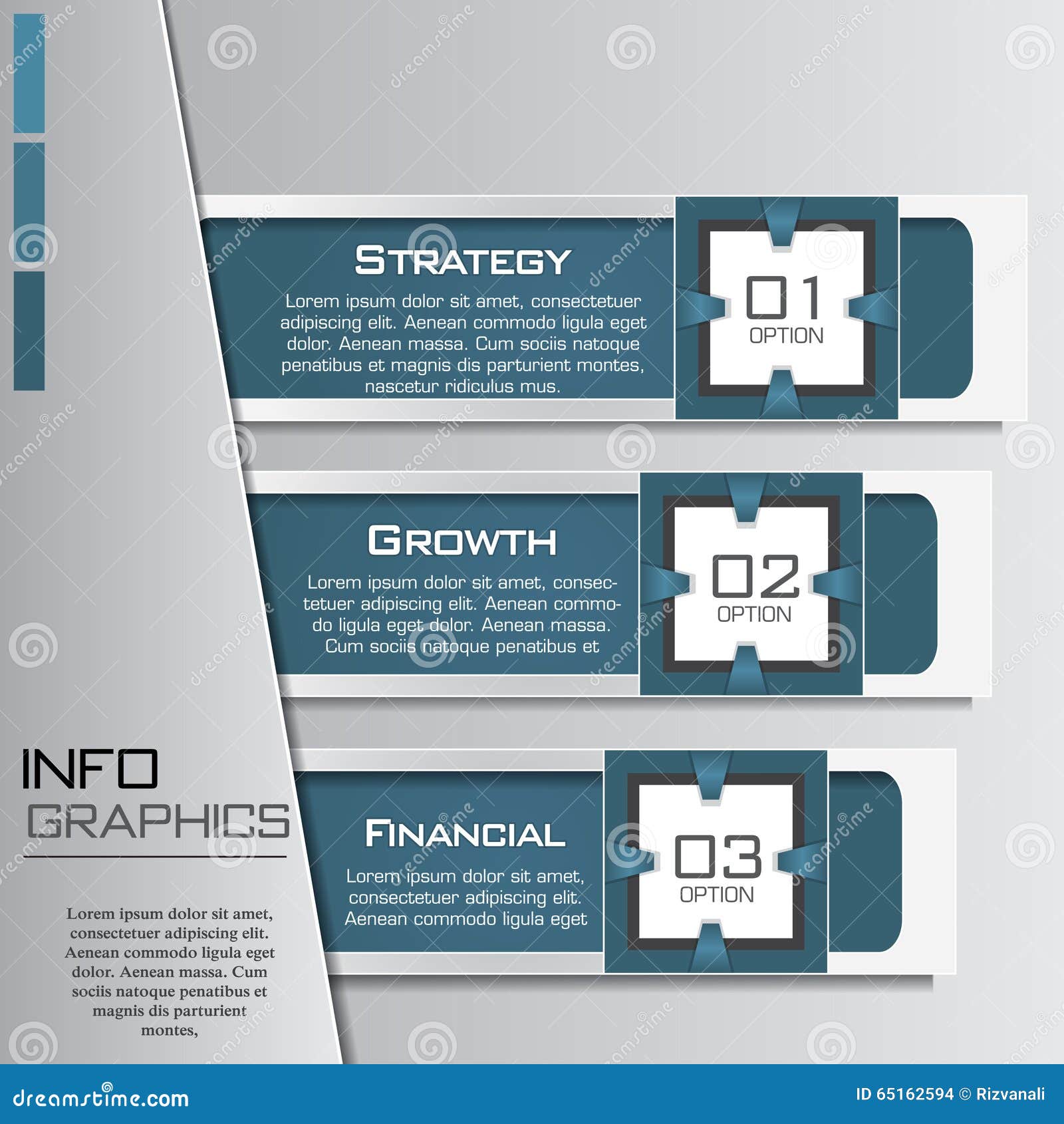 STRATEGY

Lorem ipsum dolor sit amet, consectetuer adipiscing elit. Aenean commodo ligula eget dolor. Aenean massa. Cum sociis natoque penatibus et magnis dis parturient montes, nascetur ridiculus mus.

01
OPTION

GROWTH

Lorem ipsum dolor sit amet, consectetuer adipiscing elit. Aenean commodo ligula eget dolor. Aenean massa. Cum sociis natoque penatibus et

02
OPTION

FINANCIAL

Lorem ipsum dolor sit amet, consectetuer adipiscing elit. Aenean commodo ligula eget

03
OPTION

INFO
GRAPHICS

Lorem ipsum dolor sit amet, consectetuer adipiscing elit. Aenean commodo ligula eget dolor. Aenean massa. Cum sociis natoque penatibus et magnis dis parturient montes,

dreamstime.com

ID 65162594 © Rizvanali