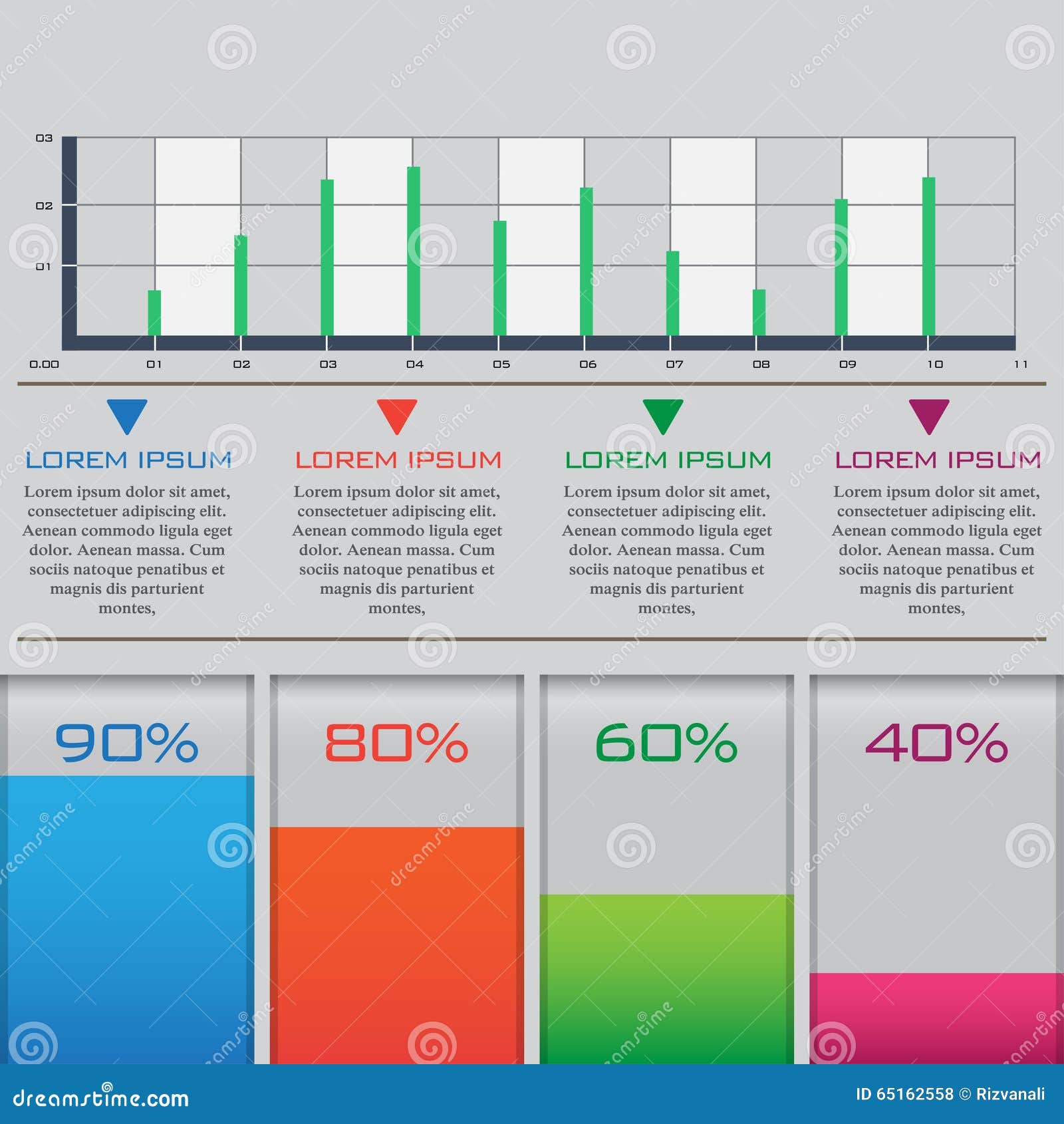 03
02
01
0.00
01
02
03
04
05
06
07
08
09
10
11

LOREM IPSUM
Lorem ipsum dolor sit amet, consectetuer adipiscing elit. Aenean commodo ligula eget dolor. Aenean massa. Cum sociis natoque penatibus et magnis dis parturient montes,

LOREM IPSUM
Lorem ipsum dolor sit amet, consectetuer adipiscing elit. Aenean commodo ligula eget dolor. Aenean massa. Cum sociis natoque penatibus et magnis dis parturient montes,

LOREM IPSUM
Lorem ipsum dolor sit amet, consectetuer adipiscing elit. Aenean commodo ligula eget dolor. Aenean massa. Cum sociis natoque penatibus et magnis dis parturient montes,

LOREM IPSUM
Lorem ipsum dolor sit amet, consectetuer adipiscing elit. Aenean commodo ligula eget dolor. Aenean massa. Cum sociis natoque penatibus et magnis dis parturient montes,

90%
80%
60%
40%

dreamstime.com
ID 65162558 © Rizvanali