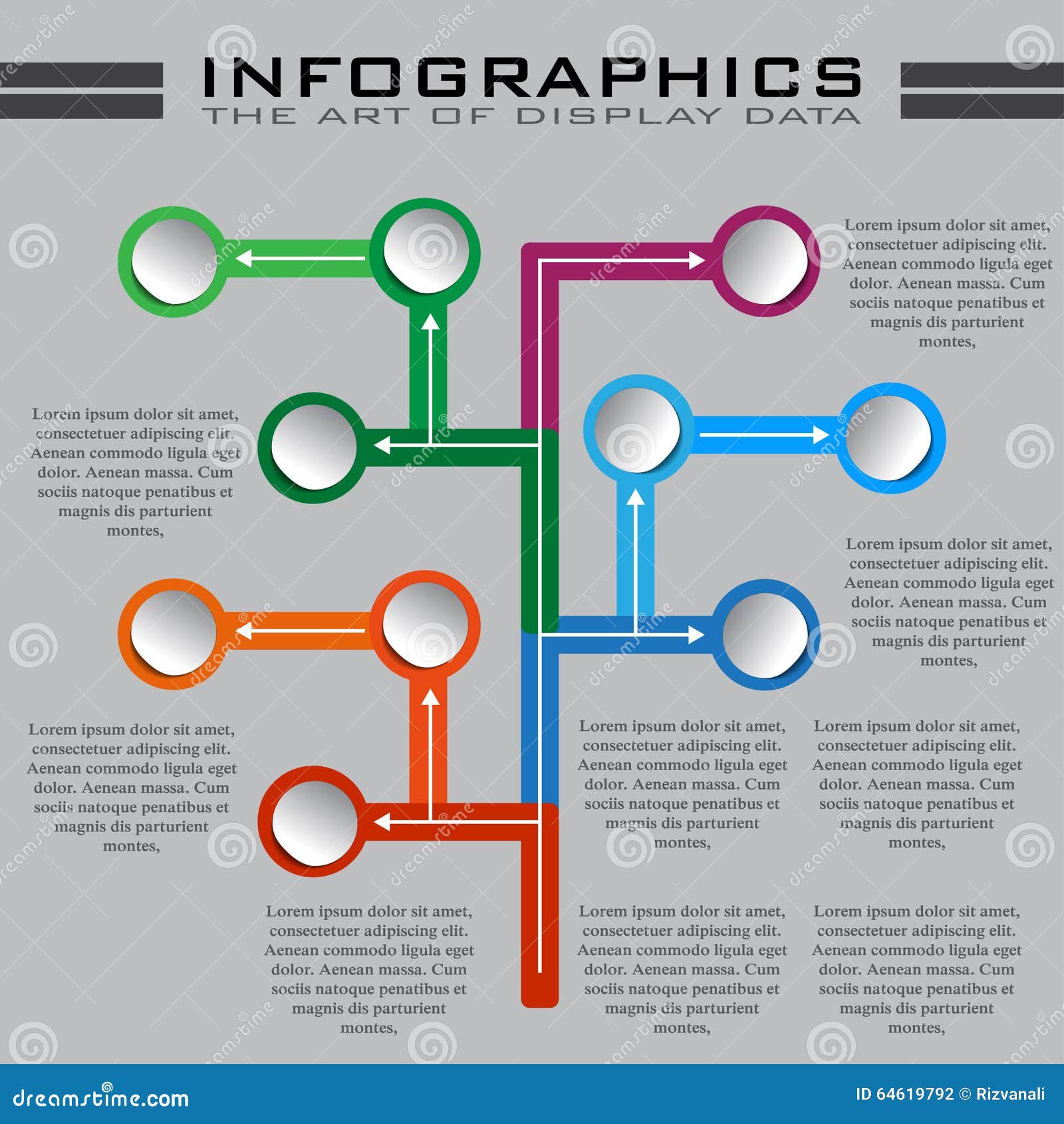 INFOGRAPHICS
THE ART OF DISPLAY DATA

Lorem ipsum dolor sit amet, consectetuer adipiscing elit. Aenean commodo ligula eget dolor. Aenean massa. Cum sociis natoque penatibus et magnis dis parturient montes,

Lorem ipsum dolor sit amet, consectetuer adipiscing elit. Aenean commodo ligula eget dolor. Aenean massa. Cum sociis natoque penatibus et magnis dis parturient montes,

Lorem ipsum dolor sit amet, consectetuer adipiscing elit. Aenean commodo ligula eget dolor. Aenean massa. Cum sociis natoque penatibus et magnis dis parturient montes,

Lorem ipsum dolor sit amet, consectetuer adipiscing elit. Aenean commodo ligula eget dolor. Aenean massa. Cum sociis natoque penatibus et magnis dis parturient montes,

Lorem ipsum dolor sit amet, consectetuer adipiscing elit. Aenean commodo ligula eget dolor. Aenean massa. Cum sociis natoque penatibus et magnis dis parturient montes,

Lorem ipsum dolor sit amet, consectetuer adipiscing elit. Aenean commodo ligula eget dolor. Aenean massa. Cum sociis natoque penatibus et magnis dis parturient montes,

Lorem ipsum dolor sit amet, consectetuer adipiscing elit. Aenean commodo ligula eget dolor. Aenean massa. Cum sociis natoque penatibus et magnis dis parturient montes,

Lorem ipsum dolor sit amet, consectetuer adipiscing elit. Aenean commodo ligula eget dolor. Aenean massa. Cum sociis natoque penatibus et magnis dis parturient montes,

Lorem ipsum dolor sit amet, consectetuer adipiscing elit. Aenean commodo ligula eget dolor. Aenean massa. Cum sociis natoque penatibus et magnis dis parturient montes,

dreamstime.com
ID 64619792 © Rizvanali