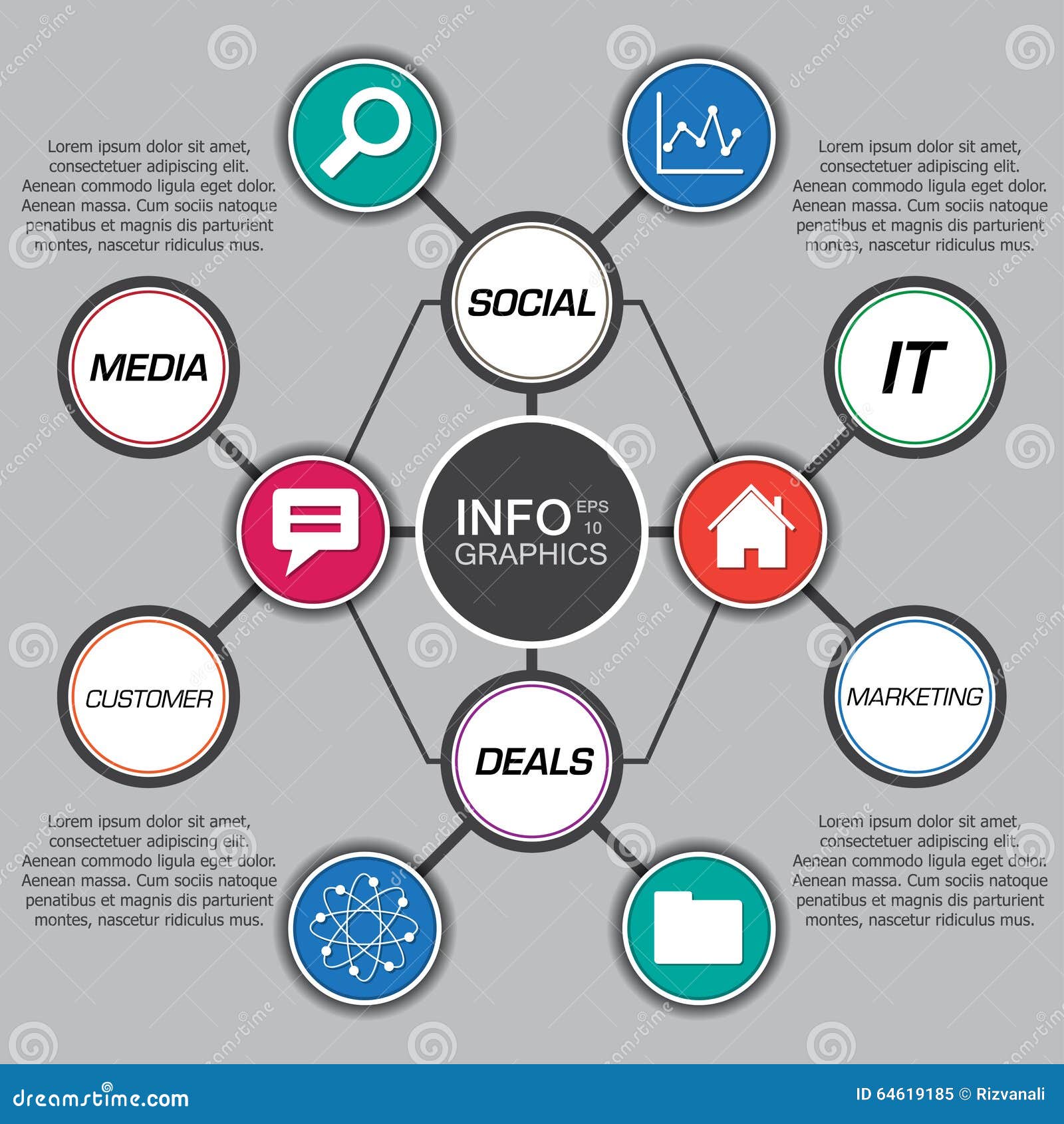 Lorem ipsum dolor sit amet, consectetuer adipiscing elit. Aenean commodo ligula eget dolor. Aenean massa. Cum sociis natoque penatibus et magnis dis parturient montes, nascetur ridiculus mus.

Lorem ipsum dolor sit amet, consectetuer adipiscing elit. Aenean commodo ligula eget dolor. Aenean massa. Cum sociis natoque penatibus et magnis dis parturient montes, nascetur ridiculus mus.

SOCIAL

MEDIA

IT

INFO EPS 10
GRAPHICS

CUSTOMER

MARKETING

DEALS

Lorem ipsum dolor sit amet, consectetuer adipiscing elit. Aenean commodo ligula eget dolor. Aenean massa. Cum sociis natoque penatibus et magnis dis parturient montes, nascetur ridiculus mus.

Lorem ipsum dolor sit amet, consectetuer adipiscing elit. Aenean commodo ligula eget dolor. Aenean massa. Cum sociis natoque penatibus et magnis dis parturient montes, nascetur ridiculus mus.

dreamstime.com

ID 64619185 © Rizvanali