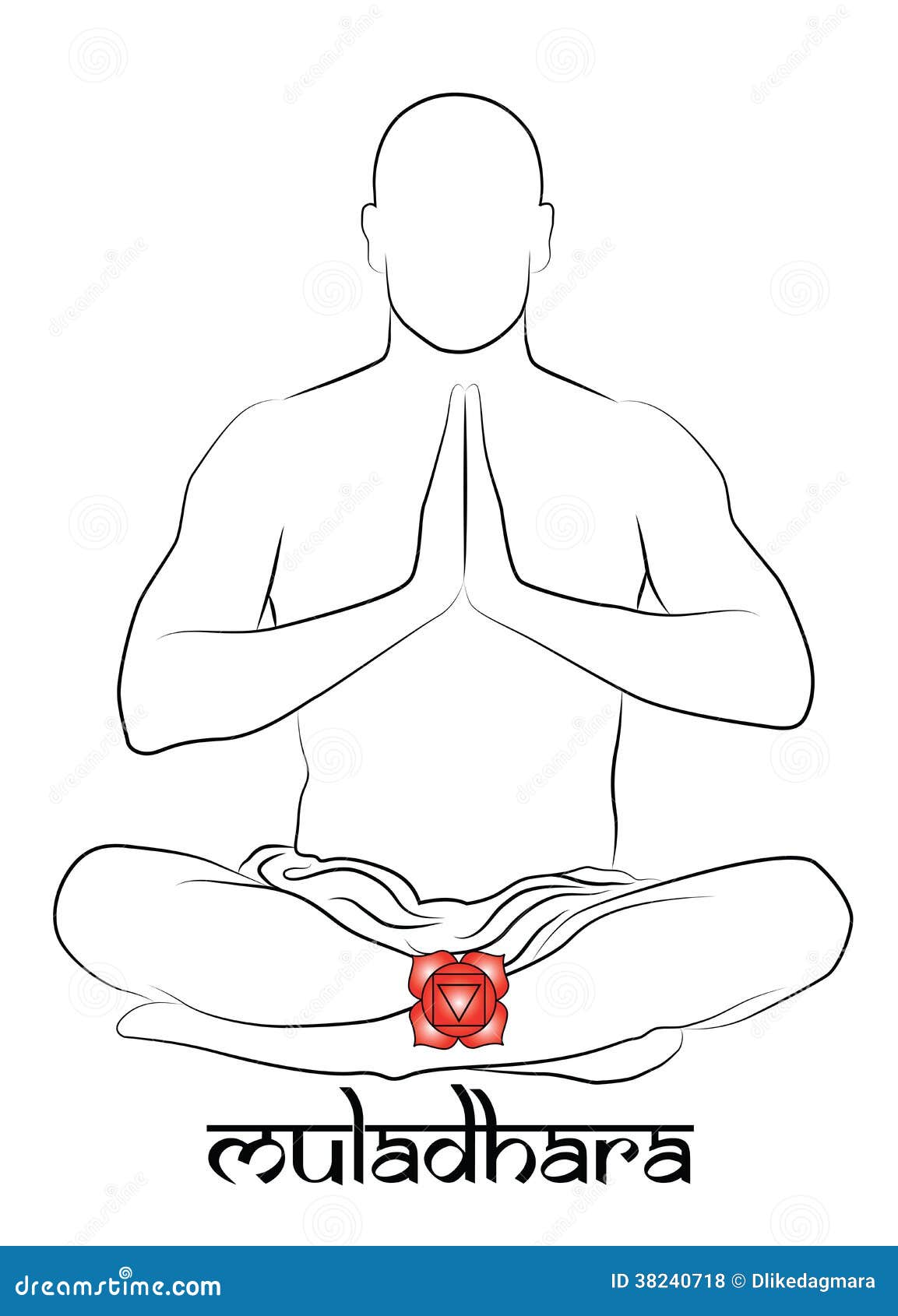 muladhara

dreamstime.com

ID 38240718 © Dlikedagmara