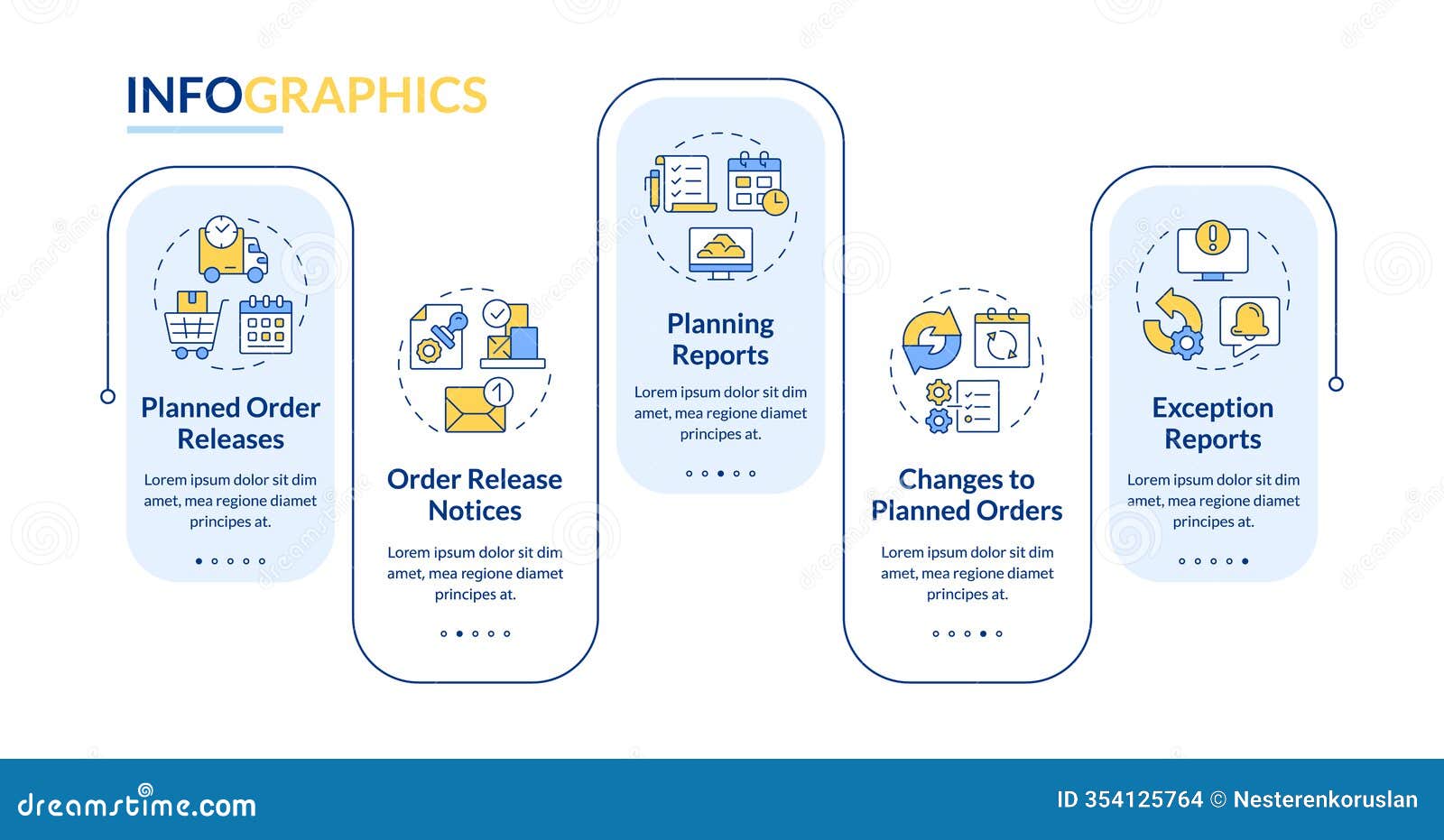 INFOGRAPHICS

Planned Order Releases

Lorem ipsum dolor sit dim amet, mea regione diamet principes at.

Order Release Notices

Lorem ipsum dolor sit dim amet, mea regione diamet principes at.

Planning Reports

Lorem ipsum dolor sit dim amet, mea regione diamet principes at.

Changes to Planned Orders

Lorem ipsum dolor sit dim amet, mea regione diamet principes at.

Exception Reports

Lorem ipsum dolor sit dim amet, mea regione diamet principes at.

dreamstime.com

ID 354125764 © Nesterenkoruslan