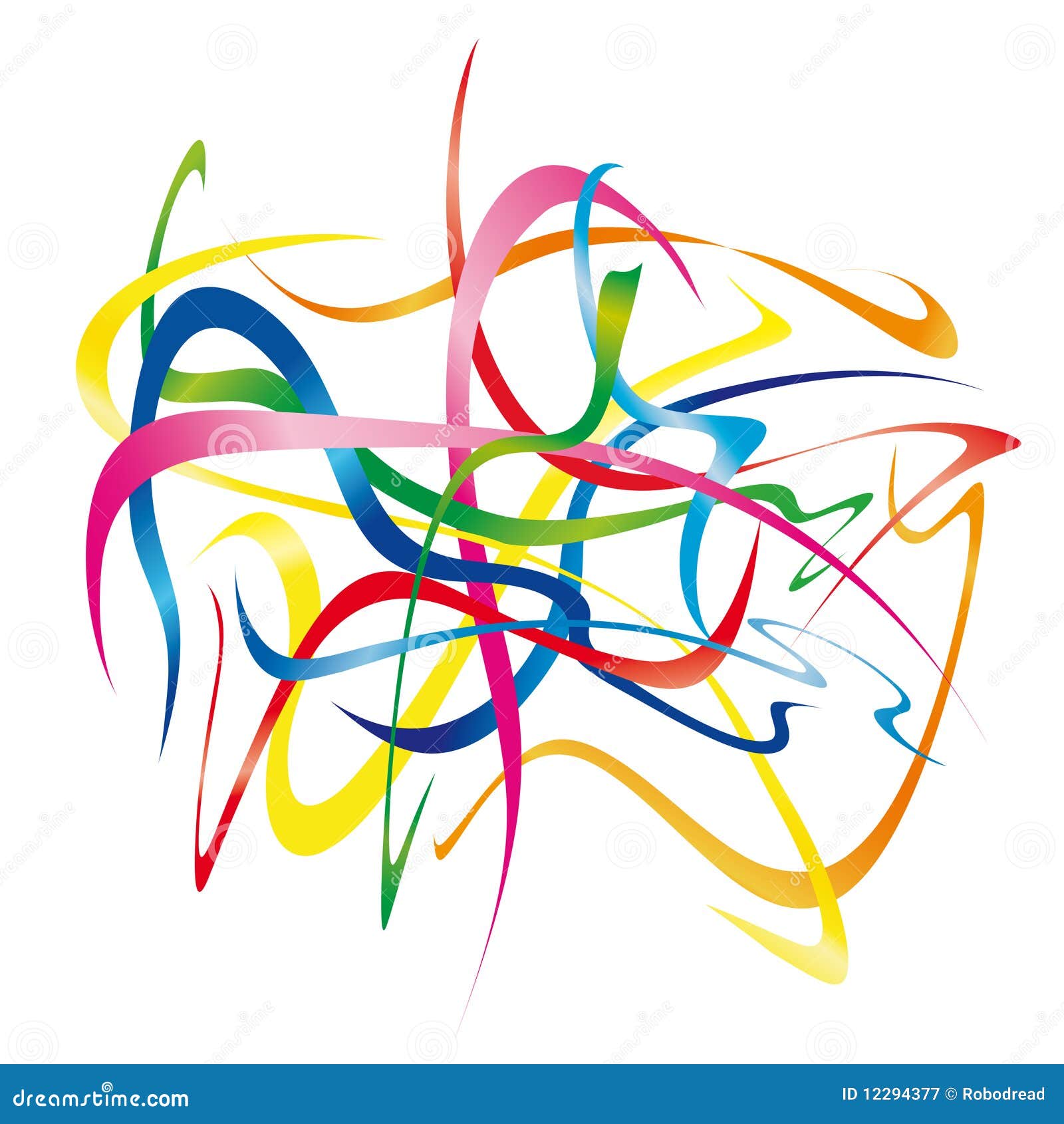 dreamstime.com

ID 12294377 © Robodread