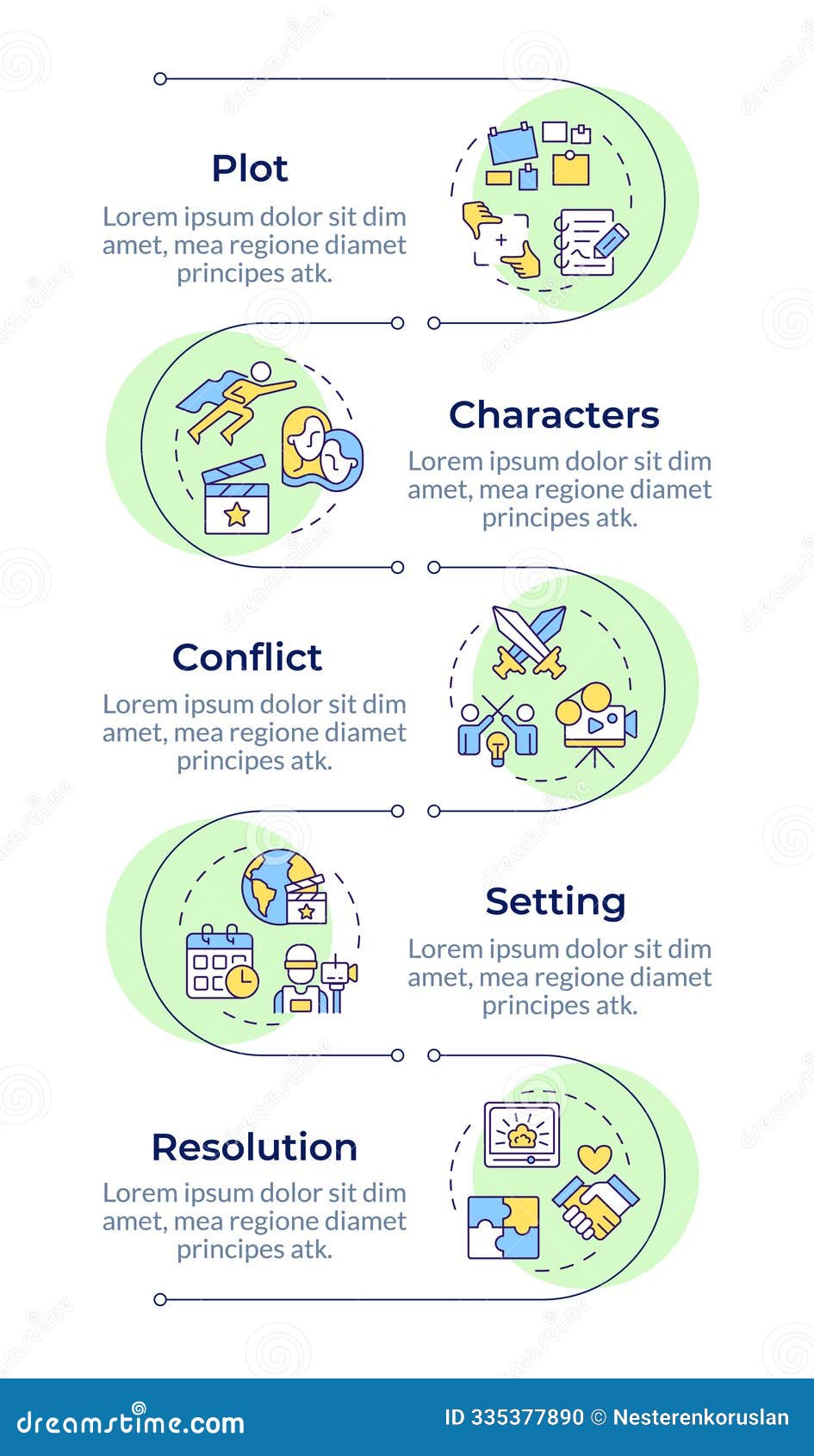 Plot

Lorem ipsum dolor sit dim amet, mea regione diamet principes atk.

Characters

Lorem ipsum dolor sit dim amet, mea regione diamet principes atk.

Conflict

Lorem ipsum dolor sit dim amet, mea regione diamet principes atk.

Setting

Lorem ipsum dolor sit dim amet, mea regione diamet principes atk.

Resolution

Lorem ipsum dolor sit dim amet, mea regione diamet principes atk.

dreamstime.com

ID 335377890 © Nesterenkoruslan