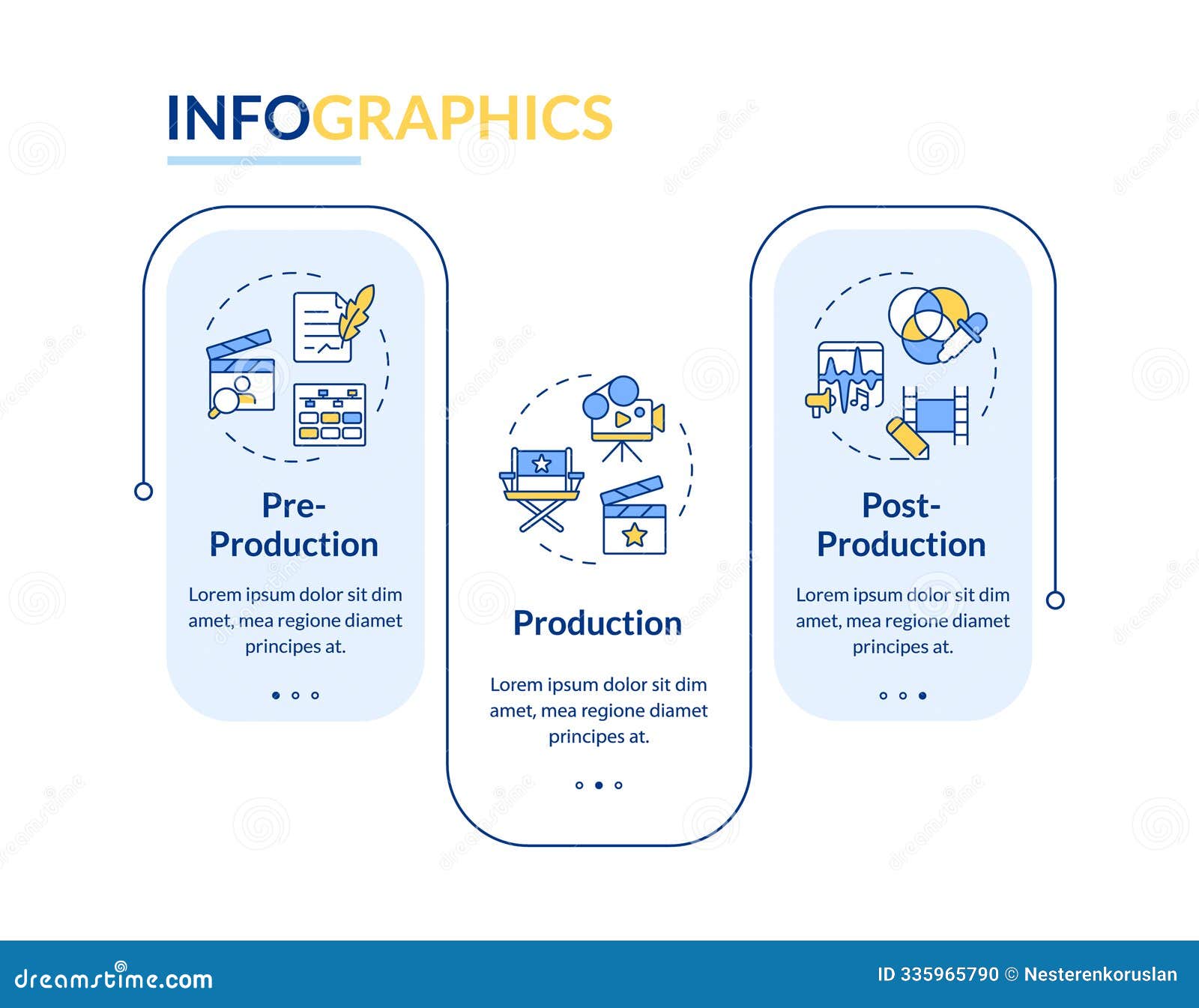 INFOGRAPHICS

Pre-Production

Lorem ipsum dolor sit dim amet, mea regione diamet principes at.

Production

Lorem ipsum dolor sit dim amet, mea regione diamet principes at.

Post-Production

Lorem ipsum dolor sit dim amet, mea regione diamet principes at.

dreamstime.com

ID 335965790 © Nesterenkoruslan