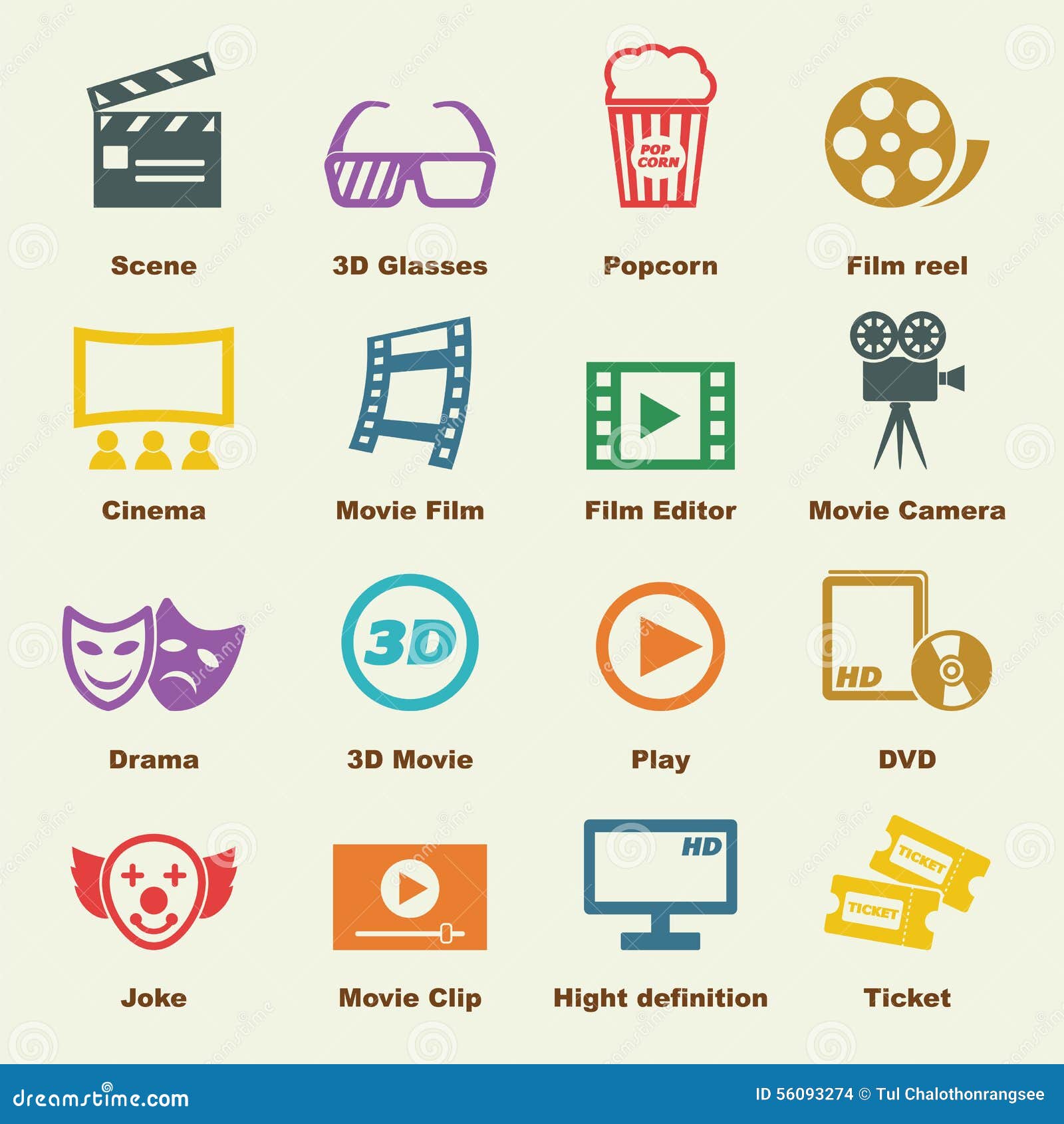 POP CORN

Scene

3D Glasses

Popcorn

Film reel

Cinema

Movie Film

Film Editor

Movie Camera

3D

HD

Drama

3D Movie

Play

DVD

HD

TICKET

TICKET

Joke

Movie Clip

Hight definition

Ticket

dreamstime.com

ID 56093274 © Tul Chalothonrangsee