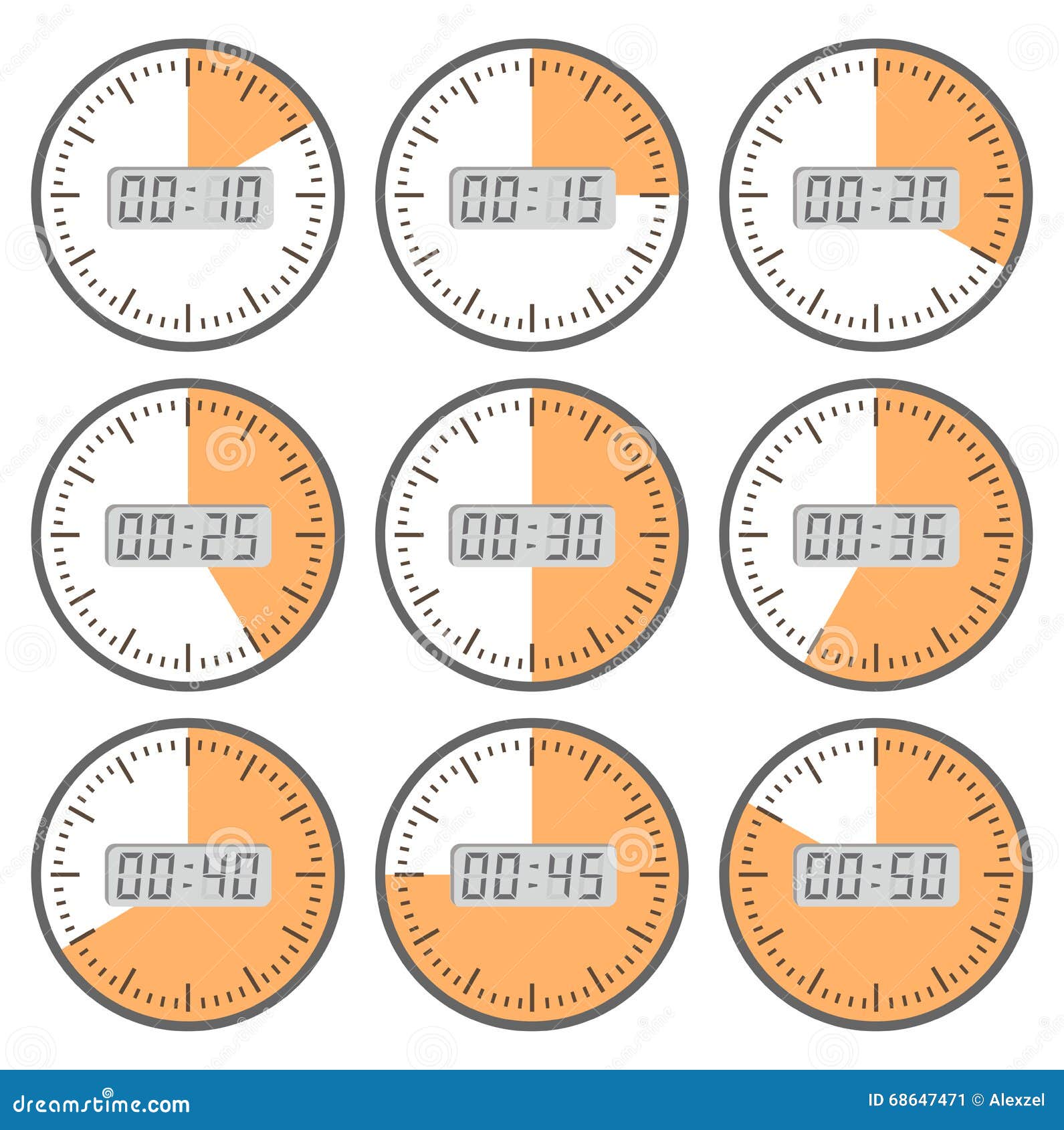 00:10
00:15
00:20
00:25
00:30
00:35
00:40
00:45
00:50

dreamstime.com
ID 68647471 © Alexzel