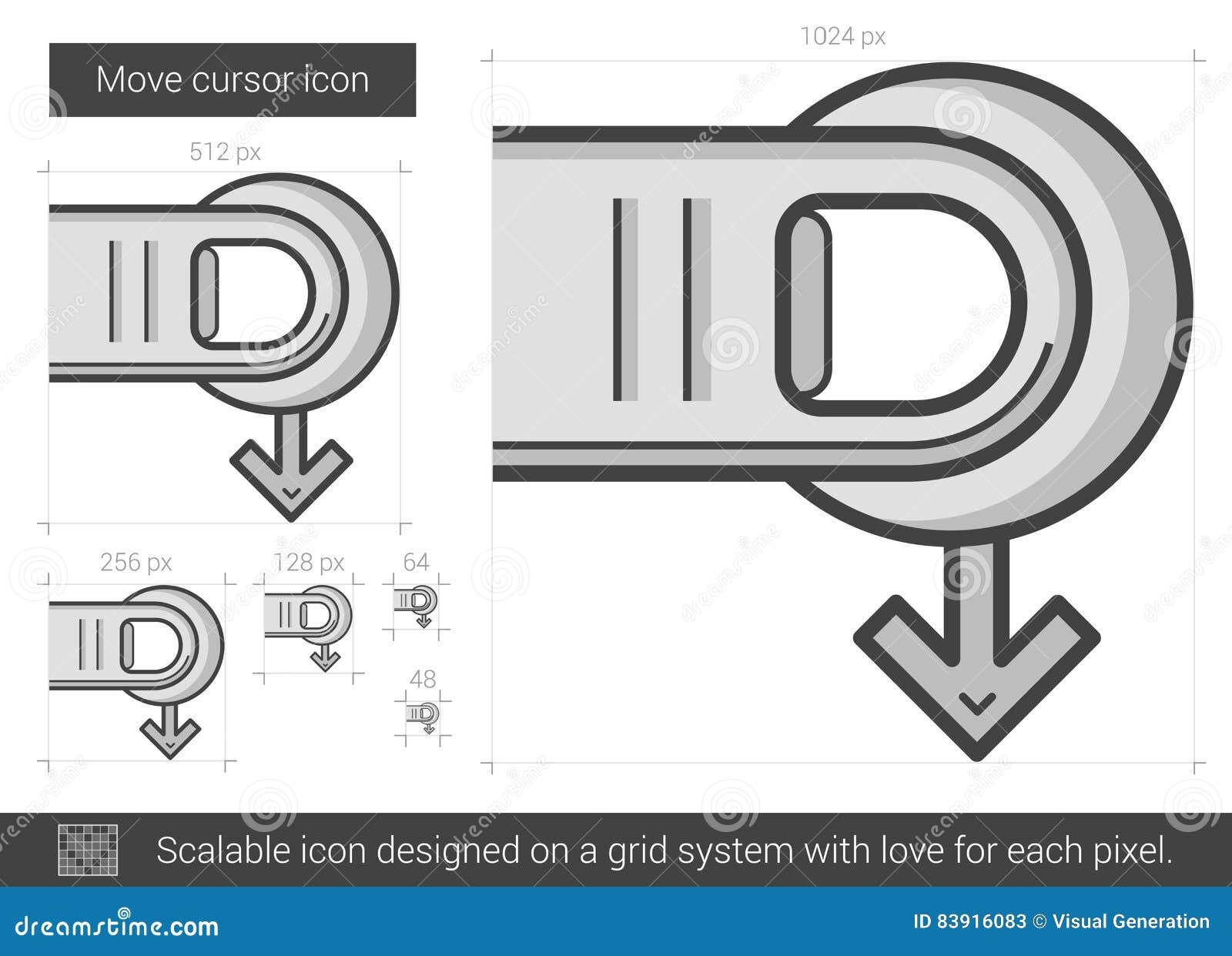 Move cursor icon

512 px

256 px

128 px

64

48

1024 px

Scalable icon designed on a grid system with love for each pixel.

dreamstime.com

ID 83916083 © Visual Generation