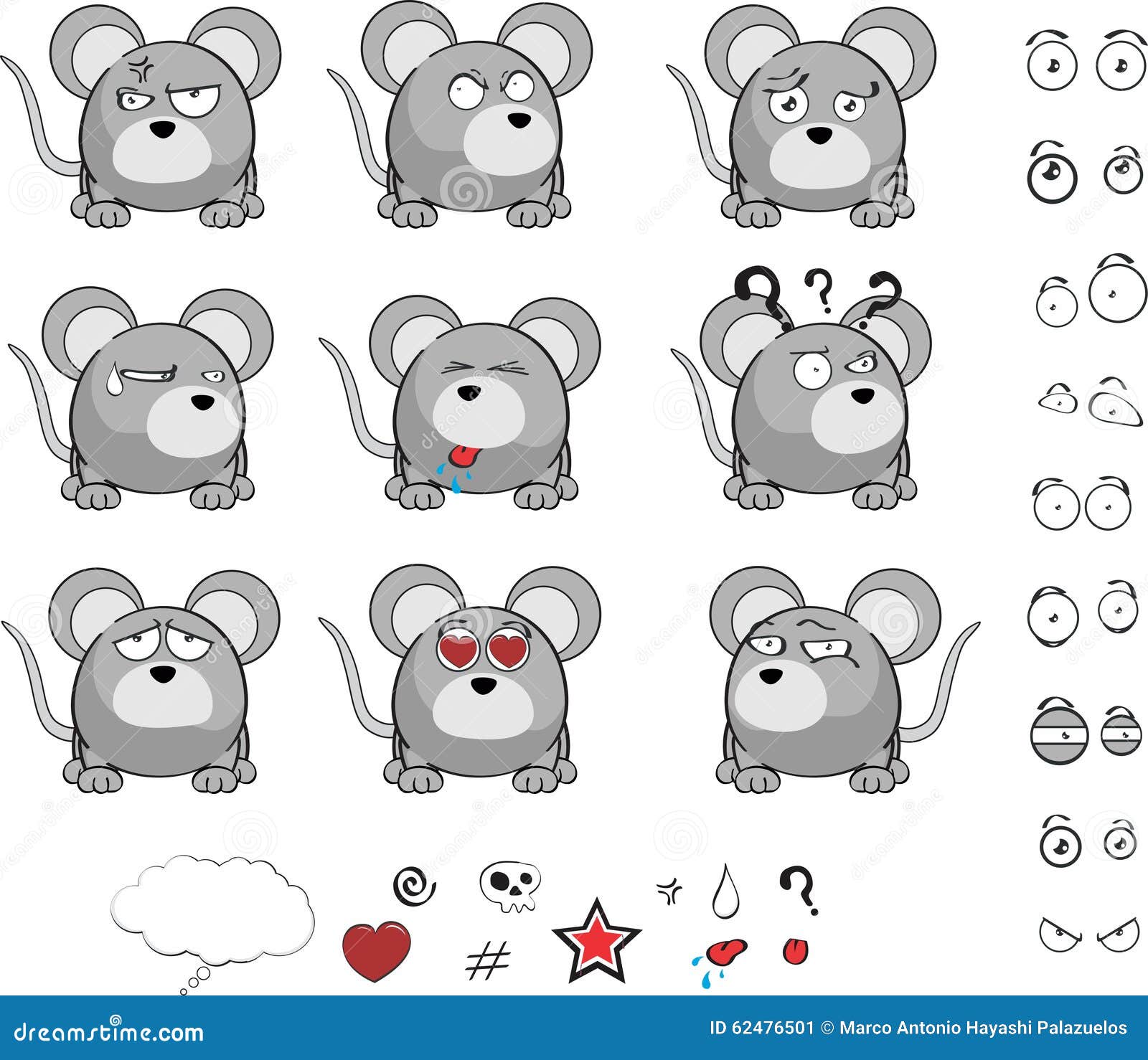 ? ? ?

# ?

dreamstime.com

ID 62476501 © Marco Antonio Hayashi Palazuelos