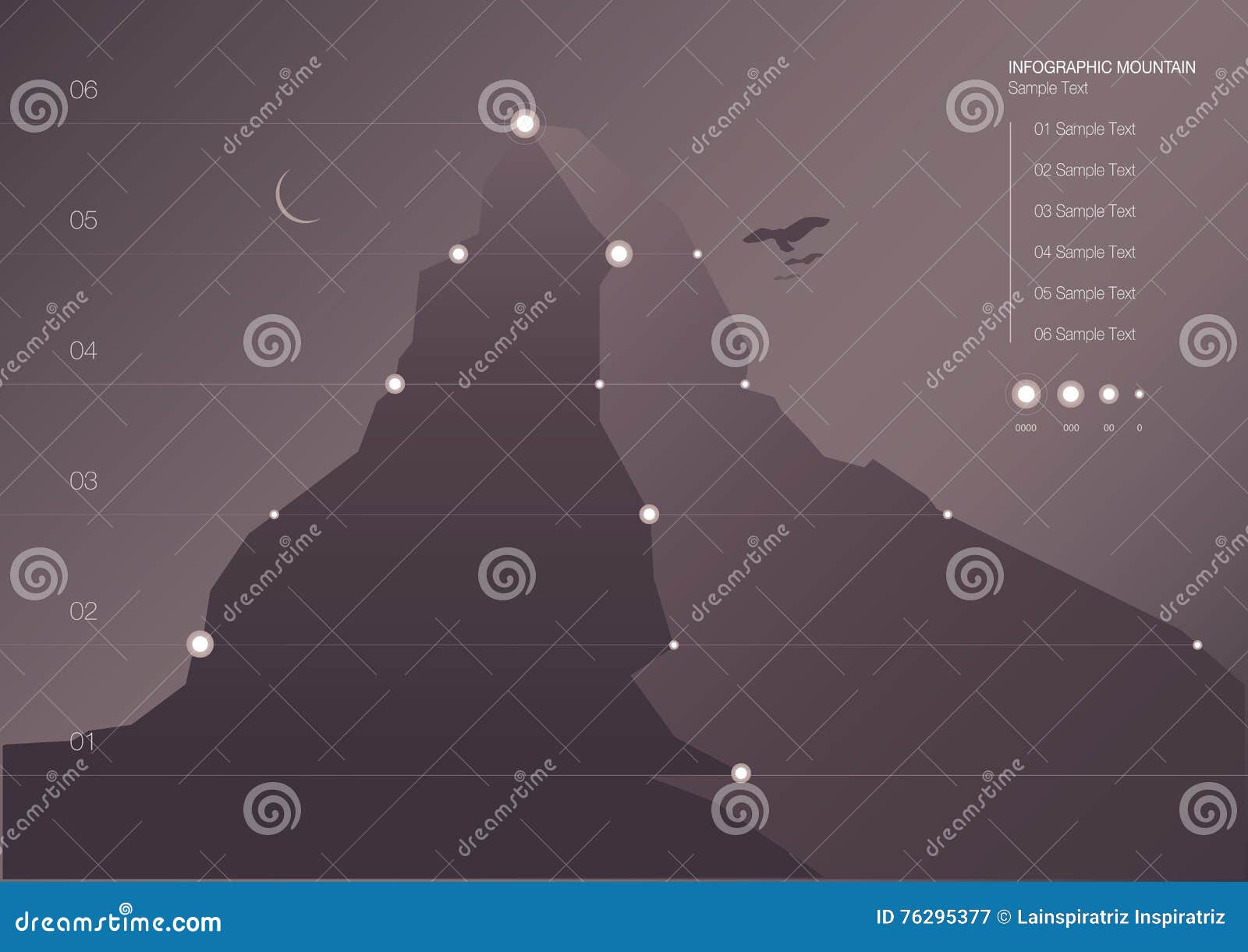 06

05

04

03

02

01

INFOGRAPHIC MOUNTAIN
Sample Text

01 Sample Text

02 Sample Text

03 Sample Text

04 Sample Text

05 Sample Text

06 Sample Text

0000 000 00 0

dreamstime

dreamstime.com

ID 76295377 © Lainspiratriz Inspiratriz