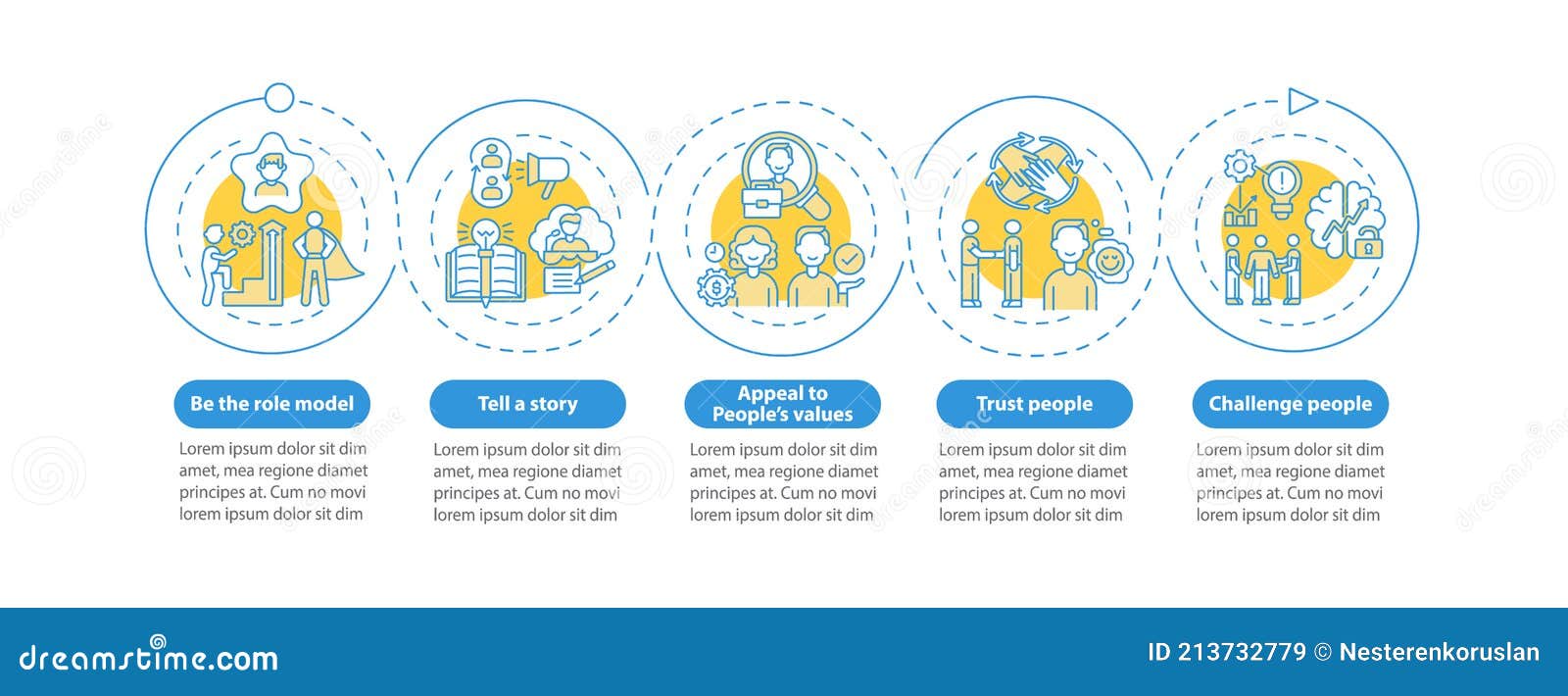 Be the role model

Lorem ipsum dolor sit dim amet, mea regione diamet principes at. Cum no movi lorem ipsum dolor sit dim

Tell a story

Lorem ipsum dolor sit dim amet, mea regione diamet principes at. Cum no movi lorem ipsum dolor sit dim

Appeal to People's values

Lorem ipsum dolor sit dim amet, mea regione diamet principes at. Cum no movi lorem ipsum dolor sit dim

Trust people

Lorem ipsum dolor sit dim amet, mea regione diamet principes at. Cum no movi lorem ipsum dolor sit dim

Challenge people

Lorem ipsum dolor sit dim amet, mea regione diamet principes at. Cum no movi lorem ipsum dolor sit dim

dreamstime.com

ID 213732779 © Nesterenkoruslan