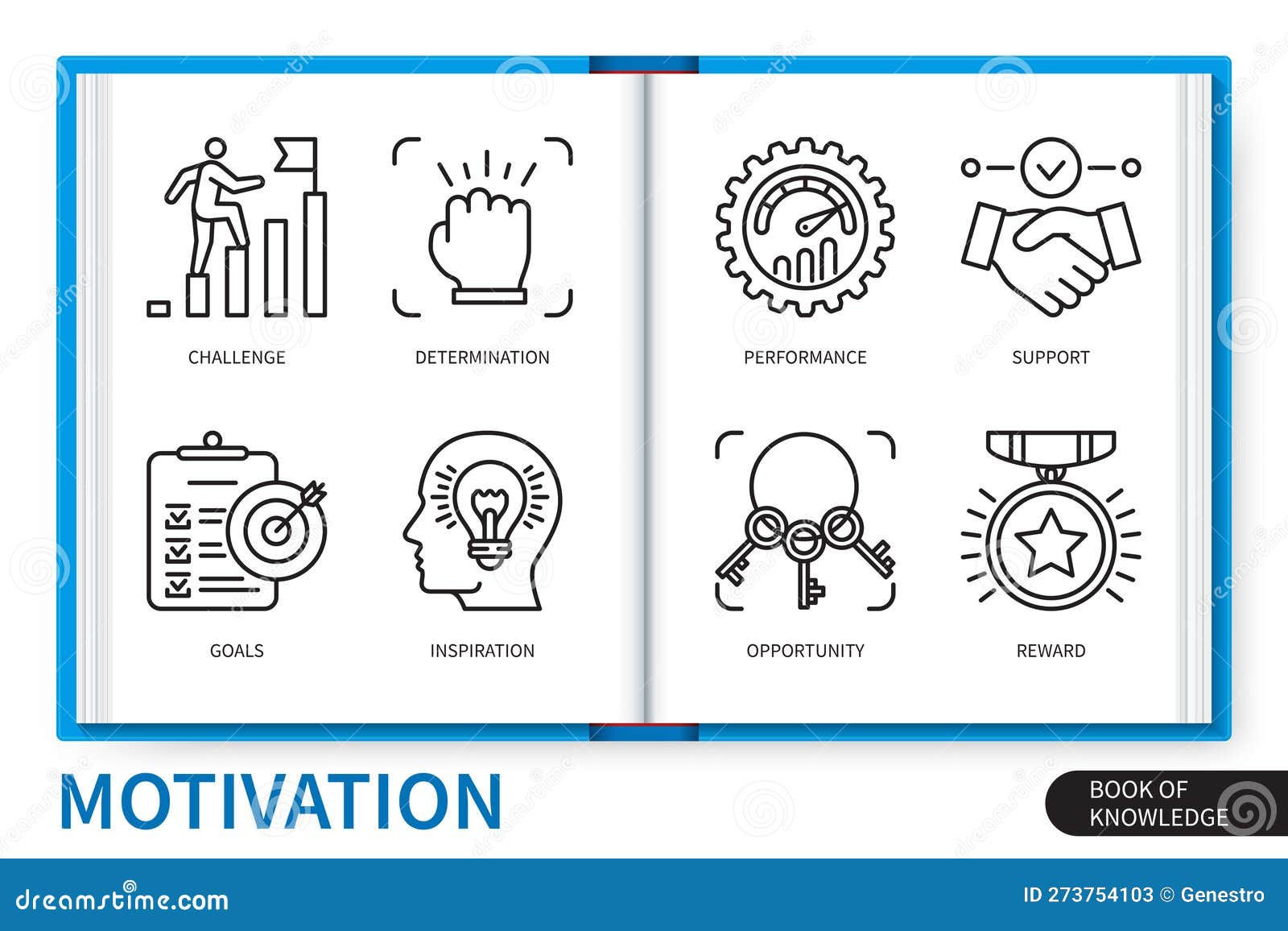 CHALLENGE

DETERMINATION

GOALS

INSPIRATION

PERFORMANCE

SUPPORT

OPPORTUNITY

REWARD

MOTIVATION

BOOK OF KNOWLEDGE

dreamstime.com

ID 273754103 © Genestro