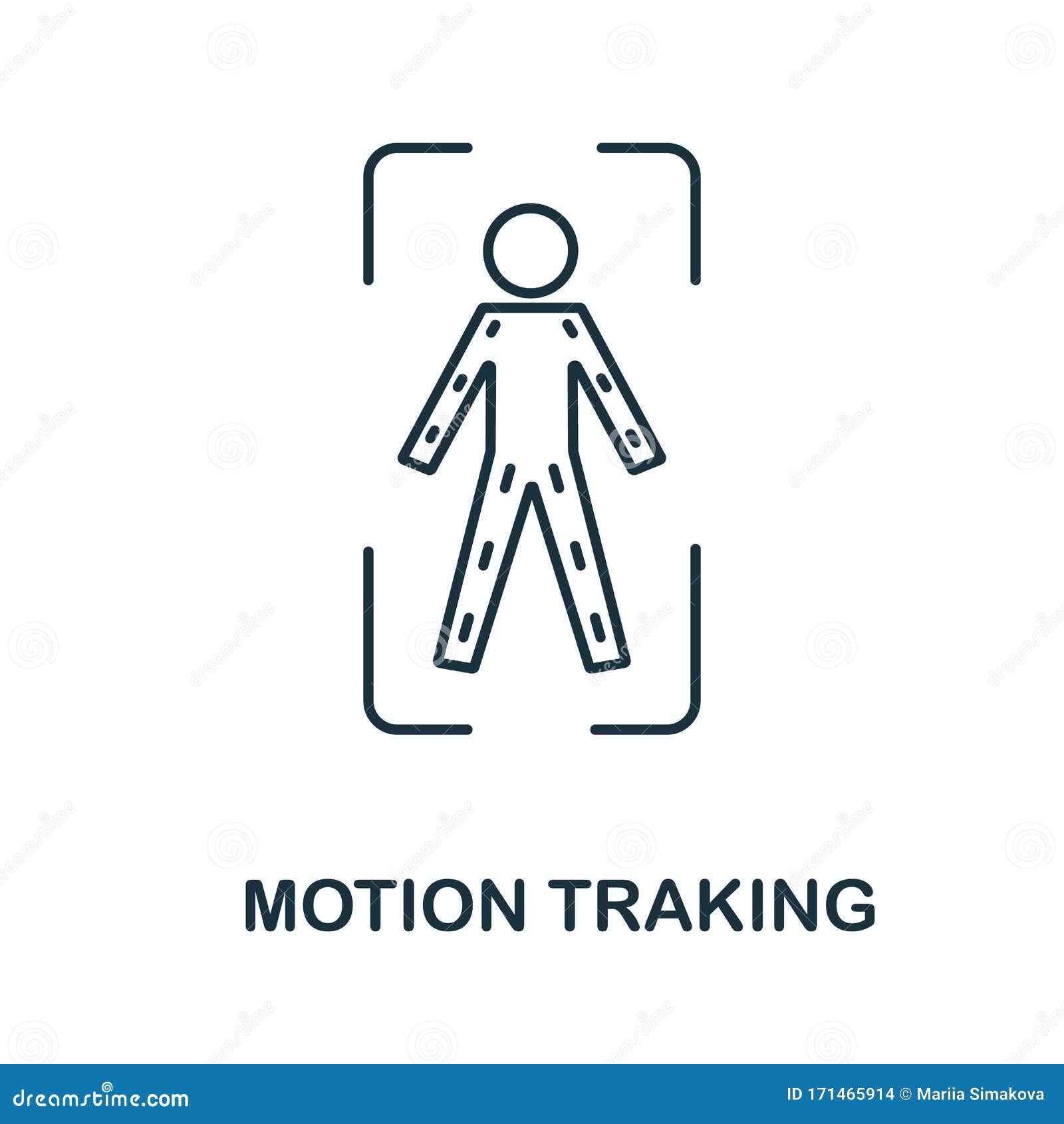 MOTION TRAKING

dreamstime.com

ID 171465914 © Mariia Simakova