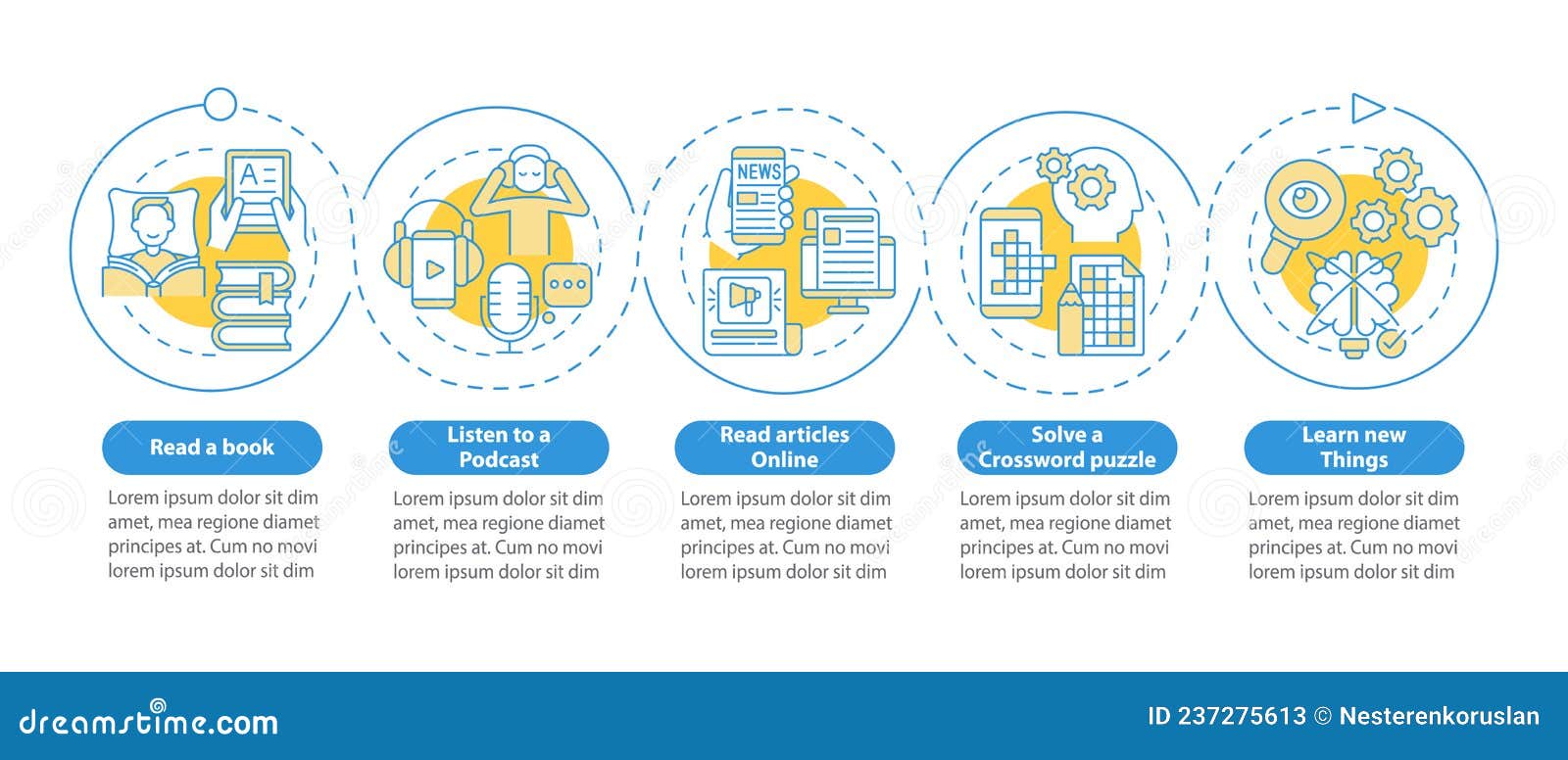 A=

NEWS

Read a book

Lorem ipsum dolor sit dim amet, mea regione diamet principes at. Cum no movi lorem ipsum dolor sit dim

Listen to a Podcast

Lorem ipsum dolor sit dim amet, mea regione diamet principes at. Cum no movi lorem ipsum dolor sit dim

Read articles Online

Lorem ipsum dolor sit dim amet, mea regione diamet principes at. Cum no movi lorem ipsum dolor sit dim

Solve a Crossword puzzle

Lorem ipsum dolor sit dim amet, mea regione diamet principes at. Cum no movi lorem ipsum dolor sit dim

Learn new Things

Lorem ipsum dolor sit dim amet, mea regione diamet principes at. Cum no movi lorem ipsum dolor sit dim

dreamstime.com

ID 237275613 © Nesterenkoruslan