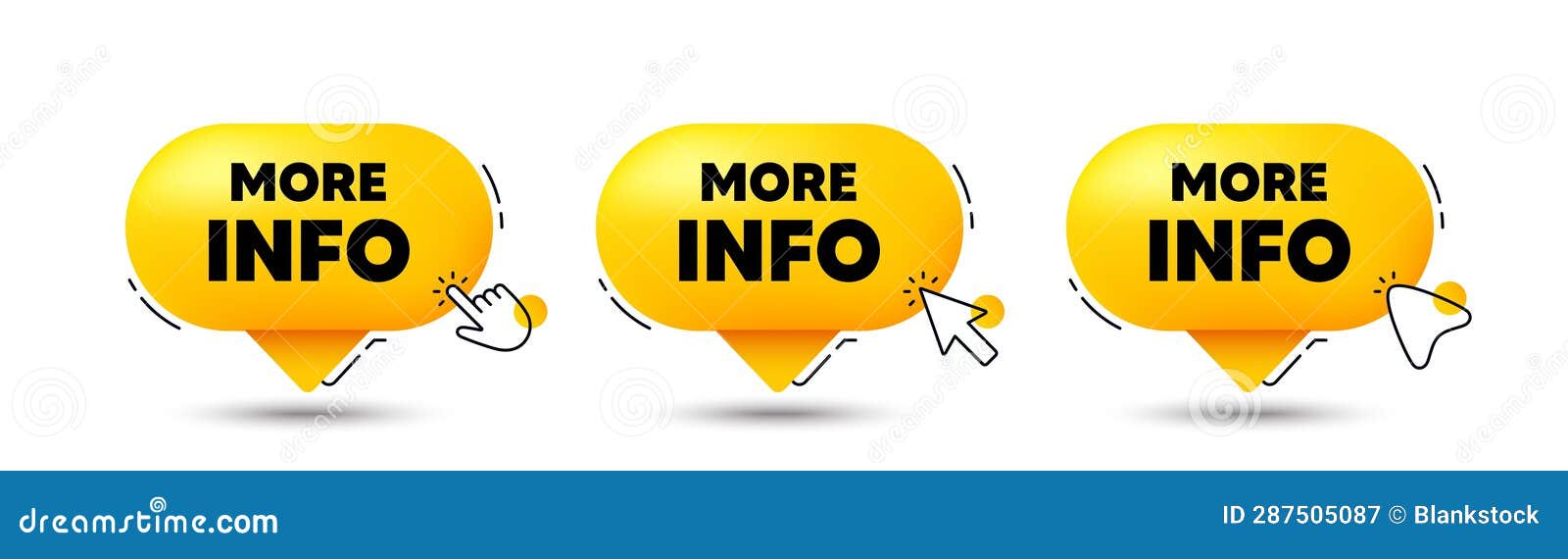 MORE INFO

MORE INFO

MORE INFO

dreamstime.com

ID 287505087 © Blankstock