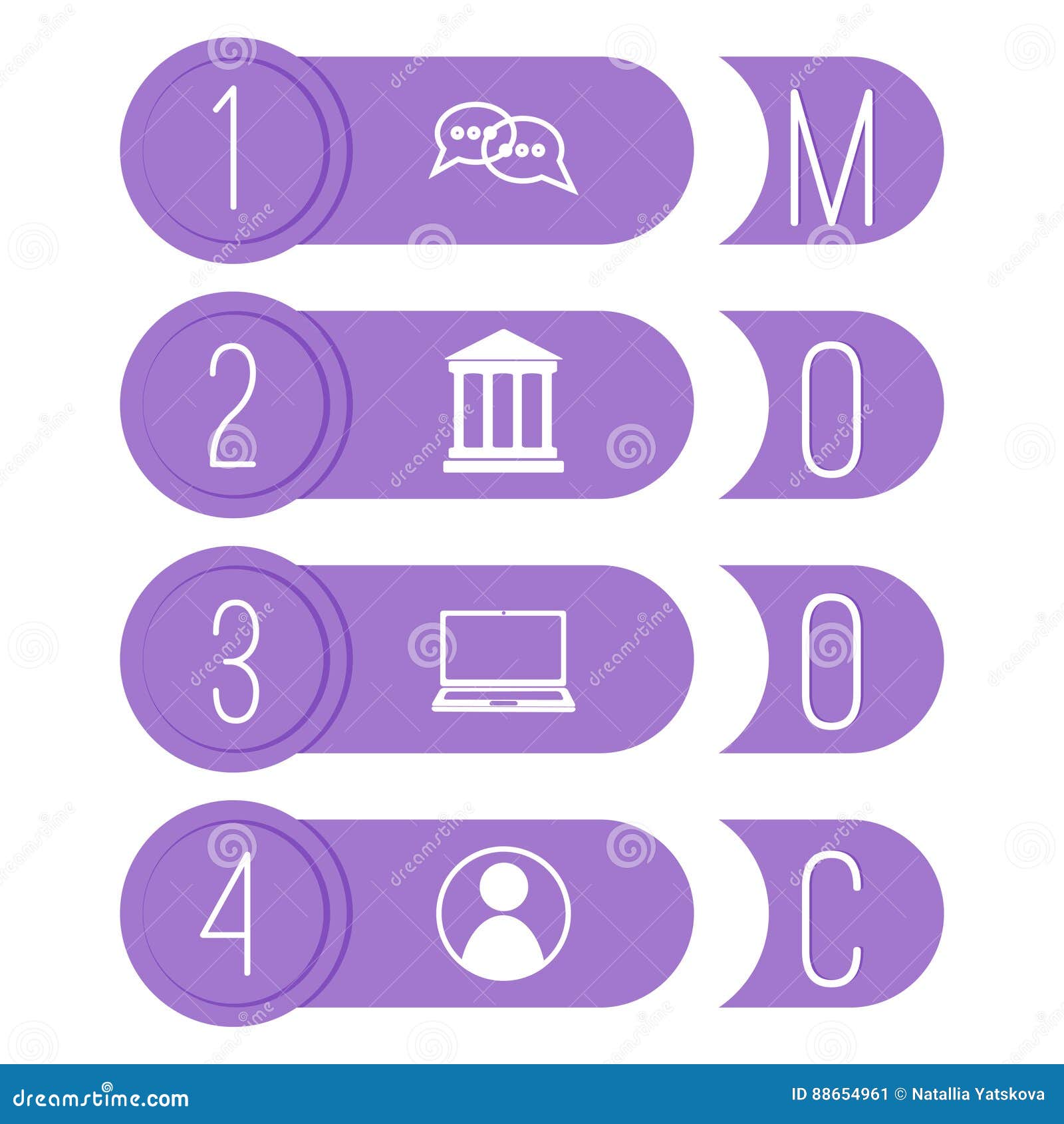 1 M

2 O

3 O

4 C

dreamstime.com

ID 88654961 © Natallia Yatskova