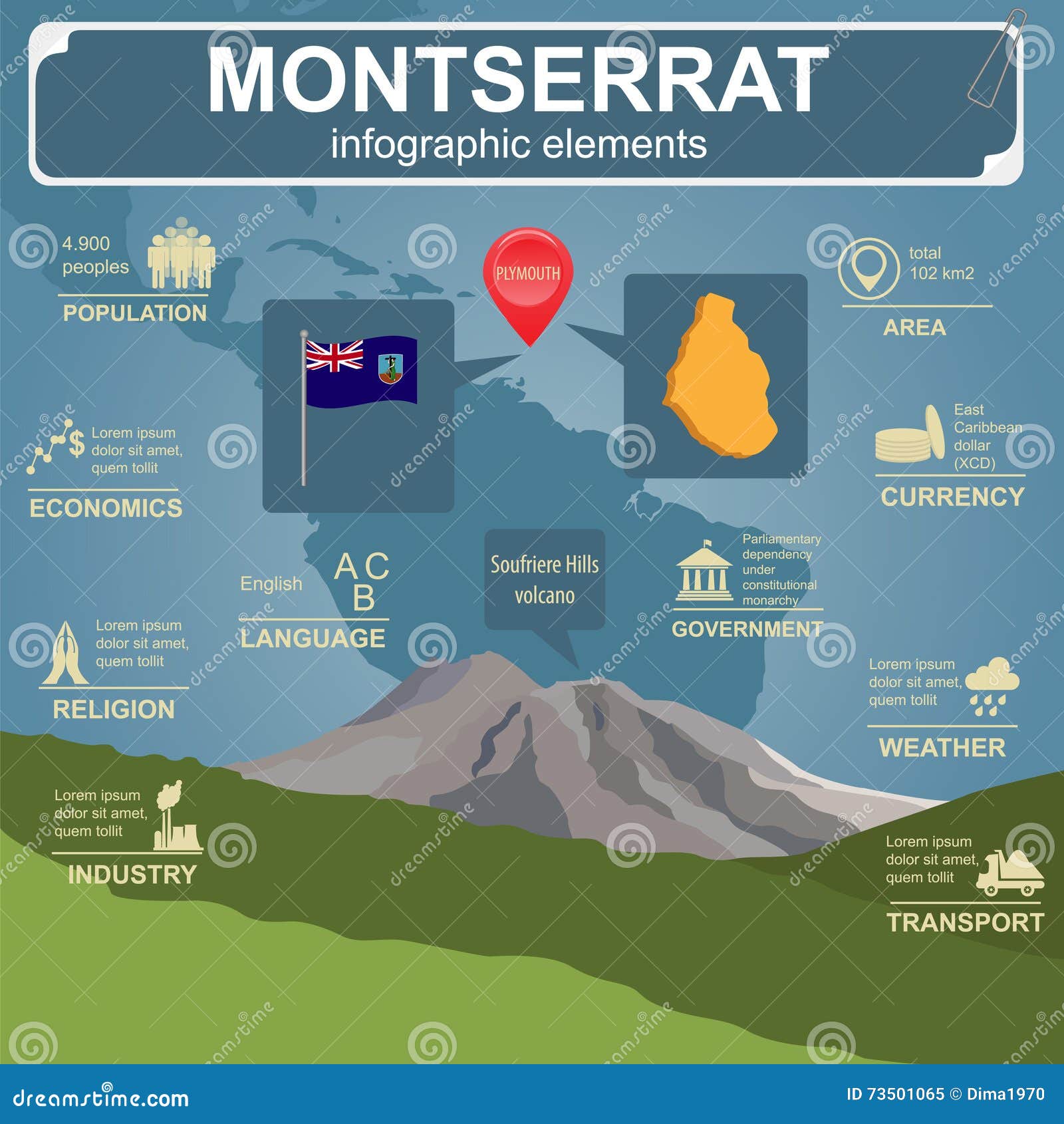 MONTSERRAT
infographic elements

4.900 peoples
POPULATION

PLYMOUTH

total 102 km2
AREA

Lorem ipsum dolor sit amet, quem tollit
ECONOMICS

East Caribbean dollar (XCD)
CURRENCY

English
A C
B
LANGUAGE

Soufriere Hills volcano

Parliamentary dependency under constitutional monarchy
GOVERNMENT

Lorem ipsum dolor sit amet, quem tollit
RELIGION

Lorem ipsum dolor sit amet, quem tollit
WEATHER

Lorem ipsum dolor sit amet, quem tollit
INDUSTRY

Lorem ipsum dolor sit amet, quem tollit
TRANSPORT

dreamstime.com
ID 73501065 © Dima1970