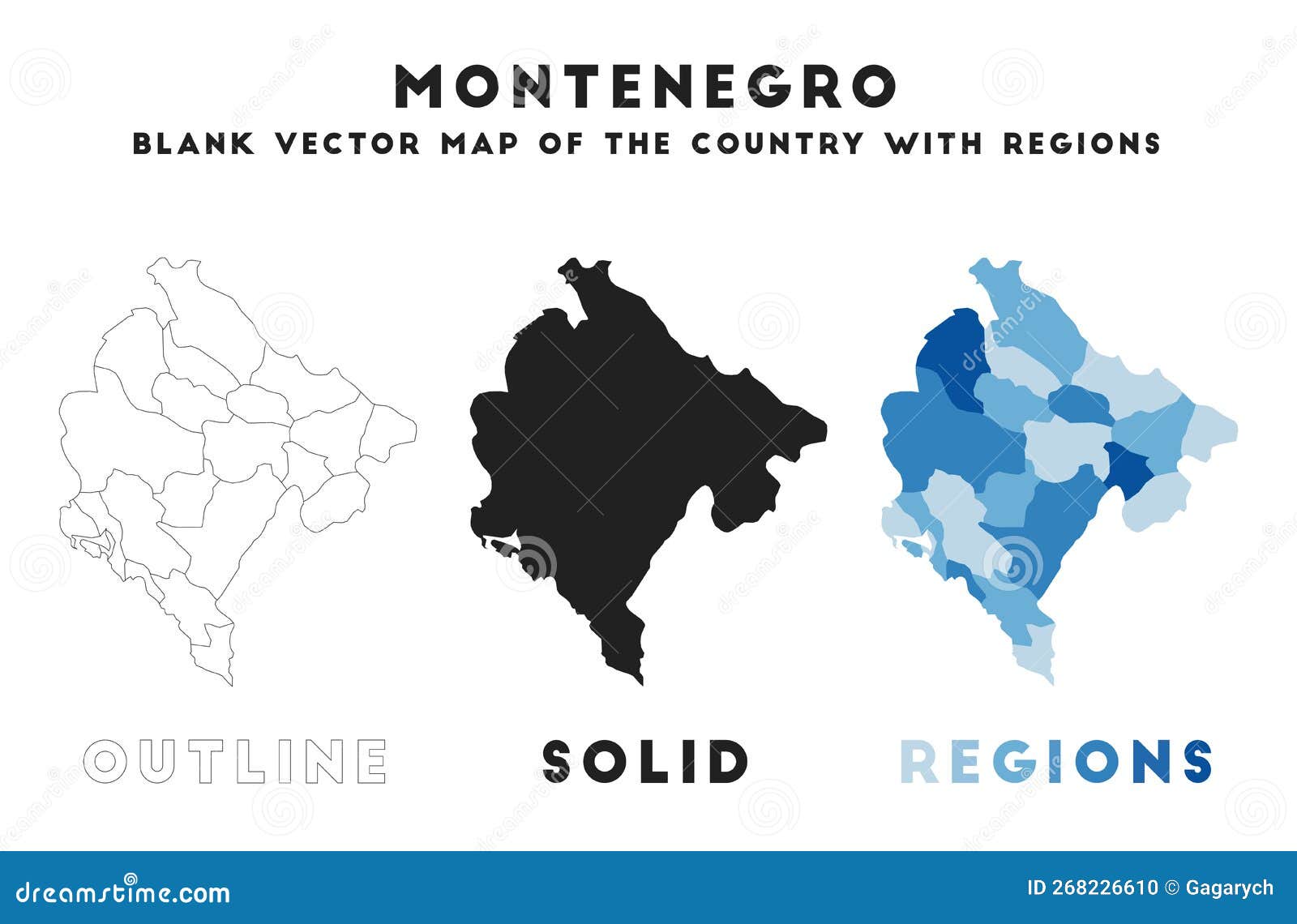 MONTENEGRO
BLANK VECTOR MAP OF THE COUNTRY WITH REGIONS

OUTLINE SOLID REGIONS

dreamstime.com

ID 268226610 © Gagarych