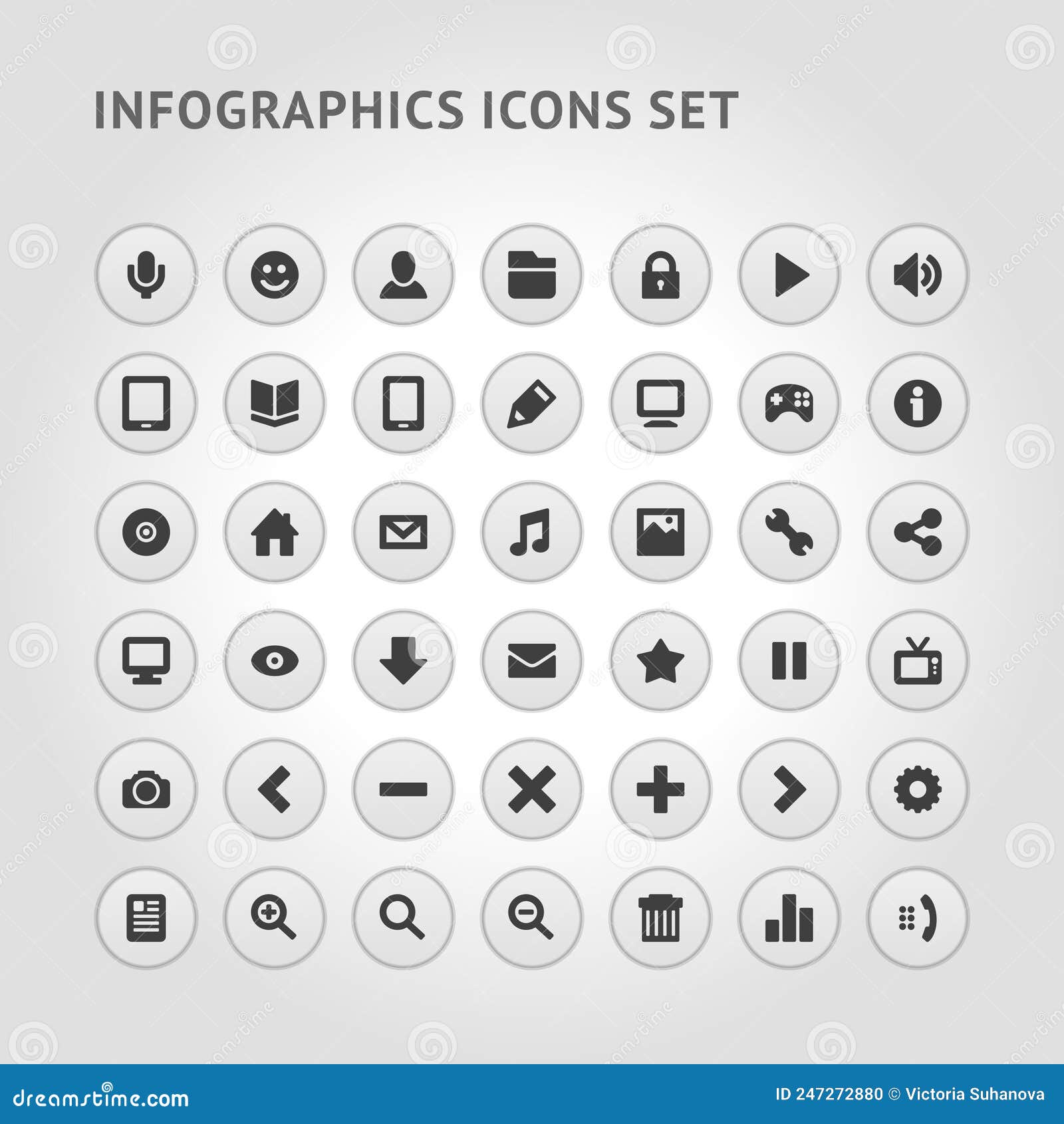 INFOGRAPHICS ICONS SET

dreamstime.com

ID 247272880 © Victoria Suhanova