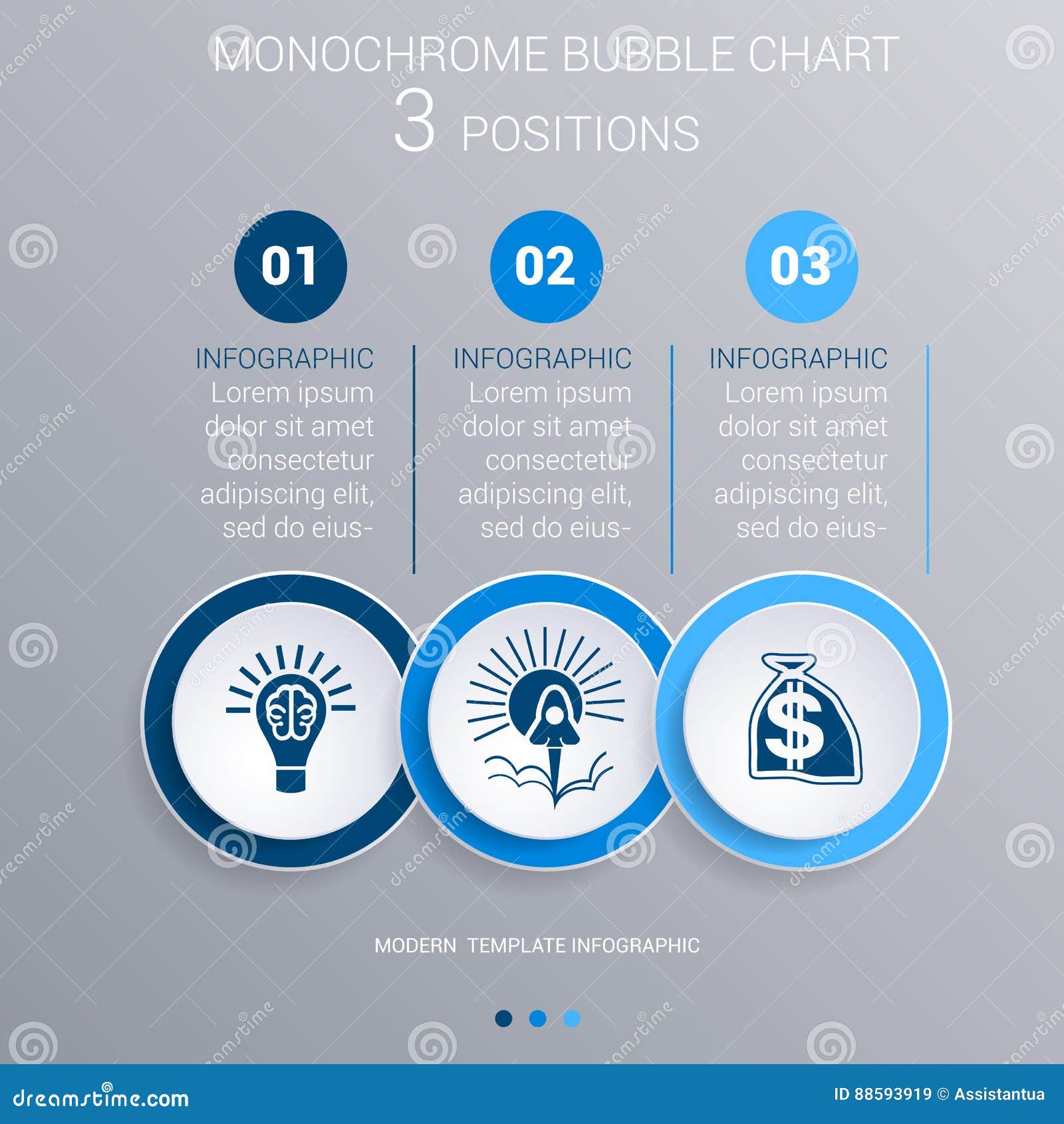 MONOCHROME BUBBLE CHART
3 POSITIONS

01

INFOGRAPHIC
Lorem ipsum dolor sit amet consectetur adipiscing elit, sed do eius-

02

INFOGRAPHIC
Lorem ipsum dolor sit amet consectetur adipiscing elit, sed do eius-

03

INFOGRAPHIC
Lorem ipsum dolor sit amet consectetur adipiscing elit, sed do eius-

$

MODERN TEMPLATE INFOGRAPHIC

dreamstime.com

ID 88593919 © Assistantua