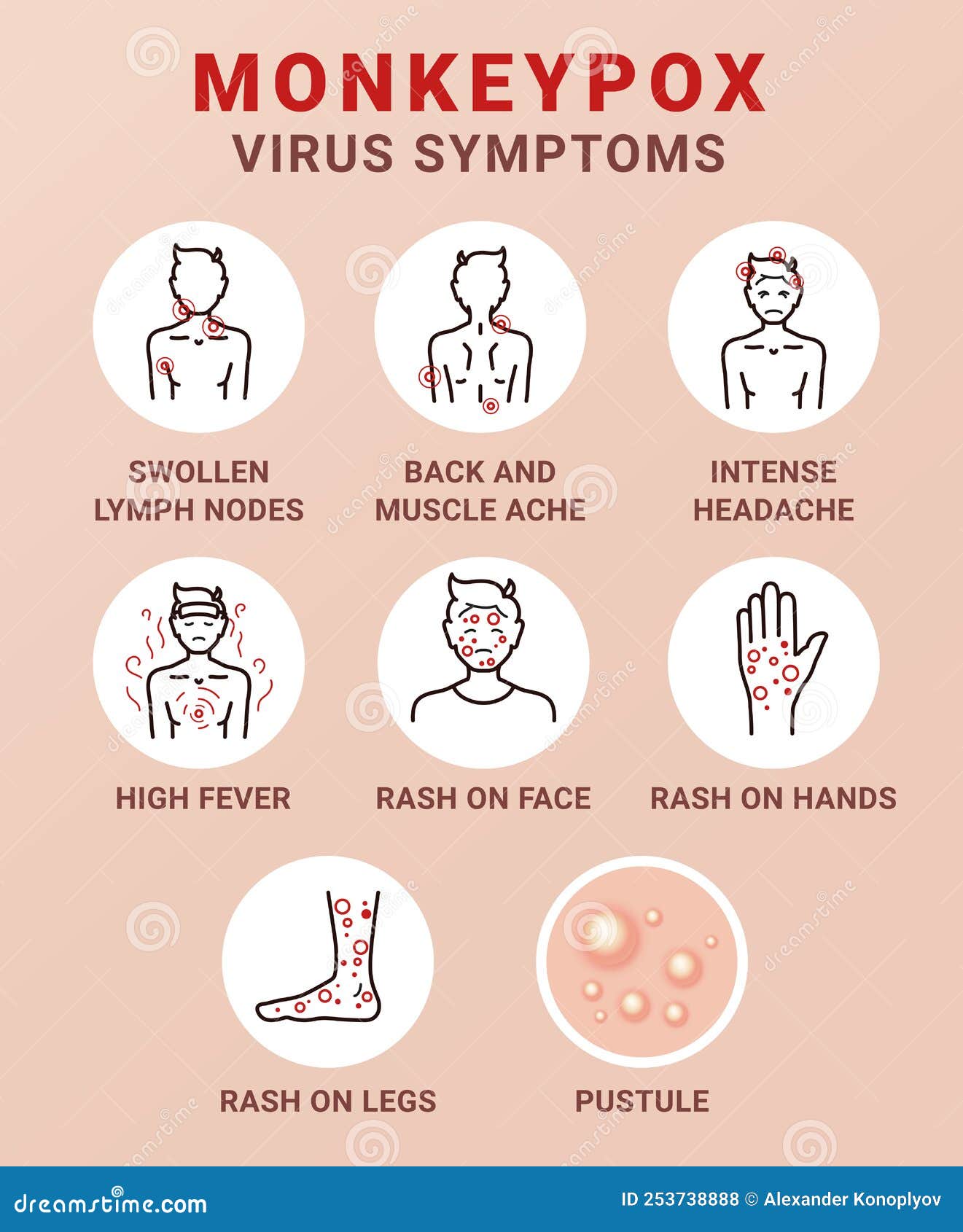 MONKEYPOX
VIRUS SYMPTOMS

SWOLLEN LYMPH NODES

BACK AND MUSCLE ACHE

INTENSE HEADACHE

HIGH FEVER

RASH ON FACE

RASH ON HANDS

RASH ON LEGS

PUSTULE

dreamstime.com

ID 253738888 © Alexander Konoplyov