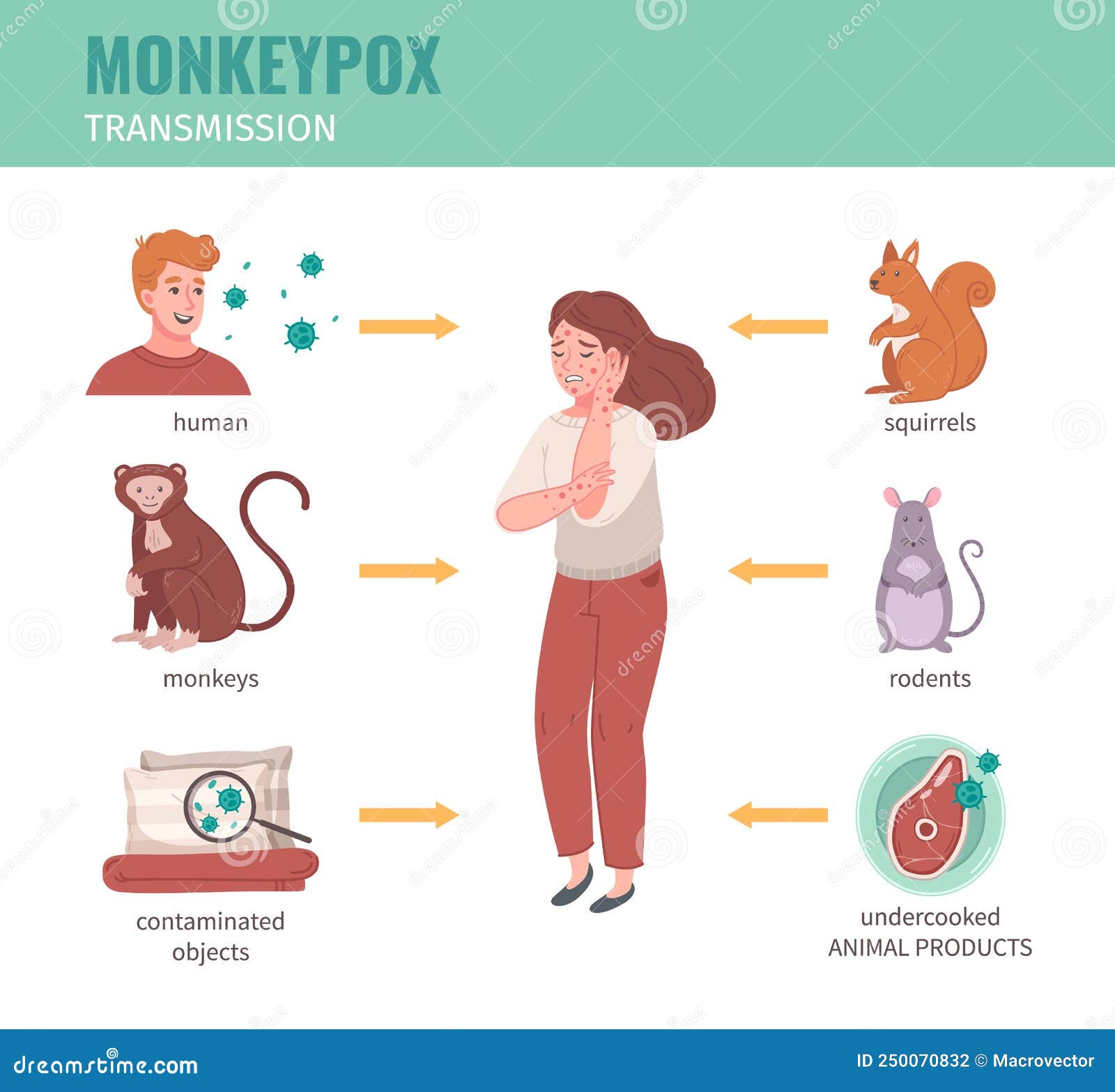 MONKEYPOX
TRANSMISSION

human

monkeys

contaminated objects

squirrels

rodents

undercooked ANIMAL PRODUCTS

dreamstime.com

ID 250070832 © Macrovector