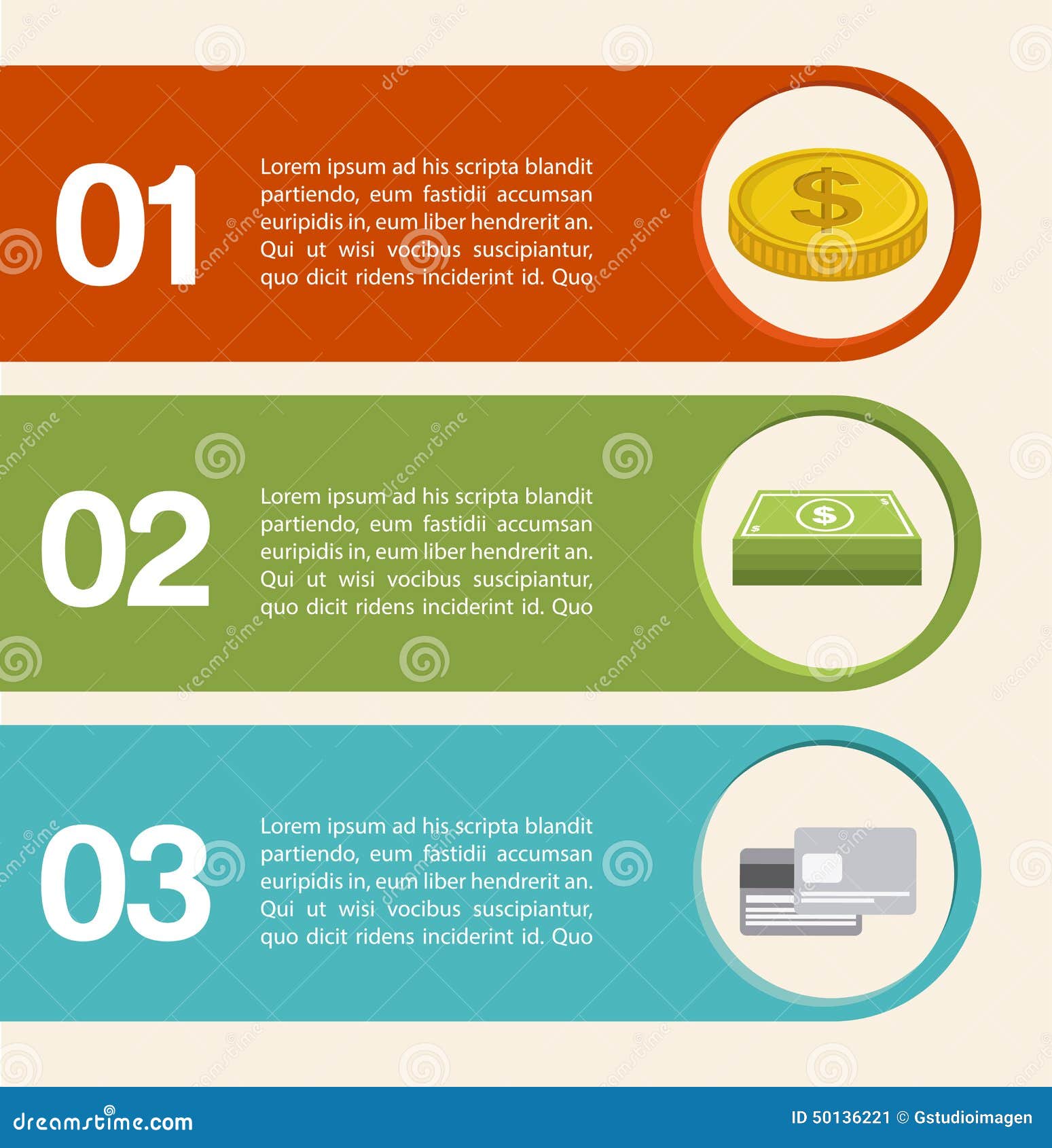 01

Lorem ipsum ad his scripta blandit partiendo, eum fastidii accumsan euripidis in, eum liber hendrerit an. Qui ut wisi vocibus suscipiantur, quo dicit ridens inciderint id. Quo

$

02

Lorem ipsum ad his scripta blandit partiendo, eum fastidii accumsan euripidis in, eum liber hendrerit an. Qui ut wisi vocibus suscipiantur, quo dicit ridens inciderint id. Quo

$

03

Lorem ipsum ad his scripta blandit partiendo, eum fastidii accumsan euripidis in, eum liber hendrerit an. Qui ut wisi vocibus suscipiantur, quo dicit ridens inciderint id. Quo

dreamstime.com

ID 50136221 © Gstudioimagen