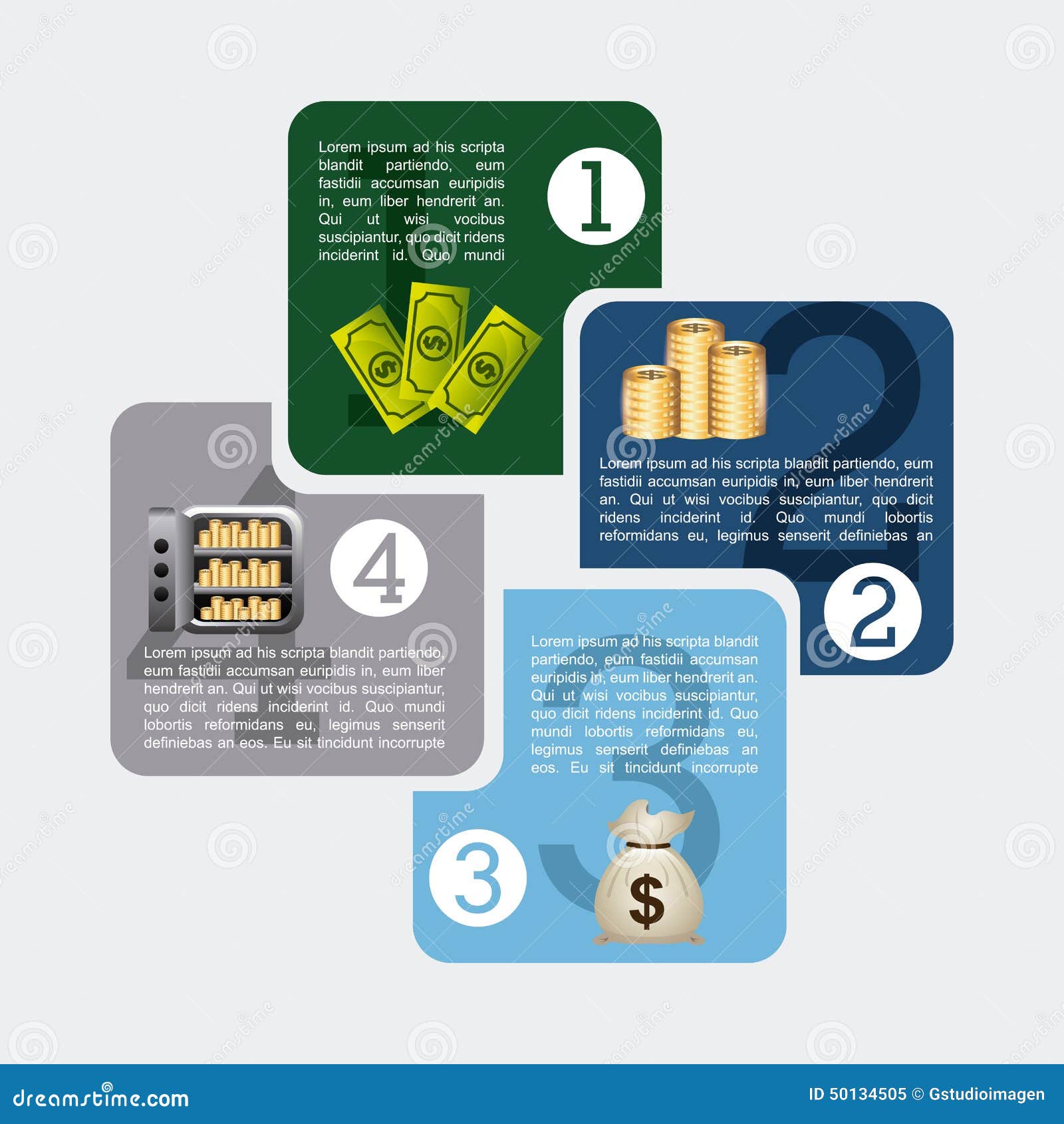 Lorem ipsum ad his scripta blandit partiendo, eum fastidii accumsan euripidis in, eum liber hendrerit an. Qui ut wisi vocibus suscipiantur, quo dicit ridens inciderint id. Quo mundi

1

Lorem ipsum ad his scripta blandit partiendo, eum fastidii accumsan euripidis in, eum liber hendrerit an. Qui ut wisi vocibus suscipiantur, quo dicit ridens inciderint id. Quo mundi lobortis reformidans eu, legimus senserit definiebas an

2

4

Lorem ipsum ad his scripta blandit partiendo, eum fastidii accumsan euripidis in, eum liber hendrerit an. Qui ut wisi vocibus suscipiantur, quo dicit ridens inciderint id. Quo mundi lobortis reformidans eu, legimus senserit definiebas an eos. Eu sit tincidunt incorrupte

Lorem ipsum ad his scripta blandit partiendo, eum fastidii accumsan euripidis in, eum liber hendrerit an. Qui ut wisi vocibus suscipiantur, quo dicit ridens inciderint id. Quo mundi lobortis reformidans eu, legimus senserit definiebas an eos. Eu sit tincidunt incorrupte

3

$

dreamstime.com

ID 50134505 © Gstudioimagen