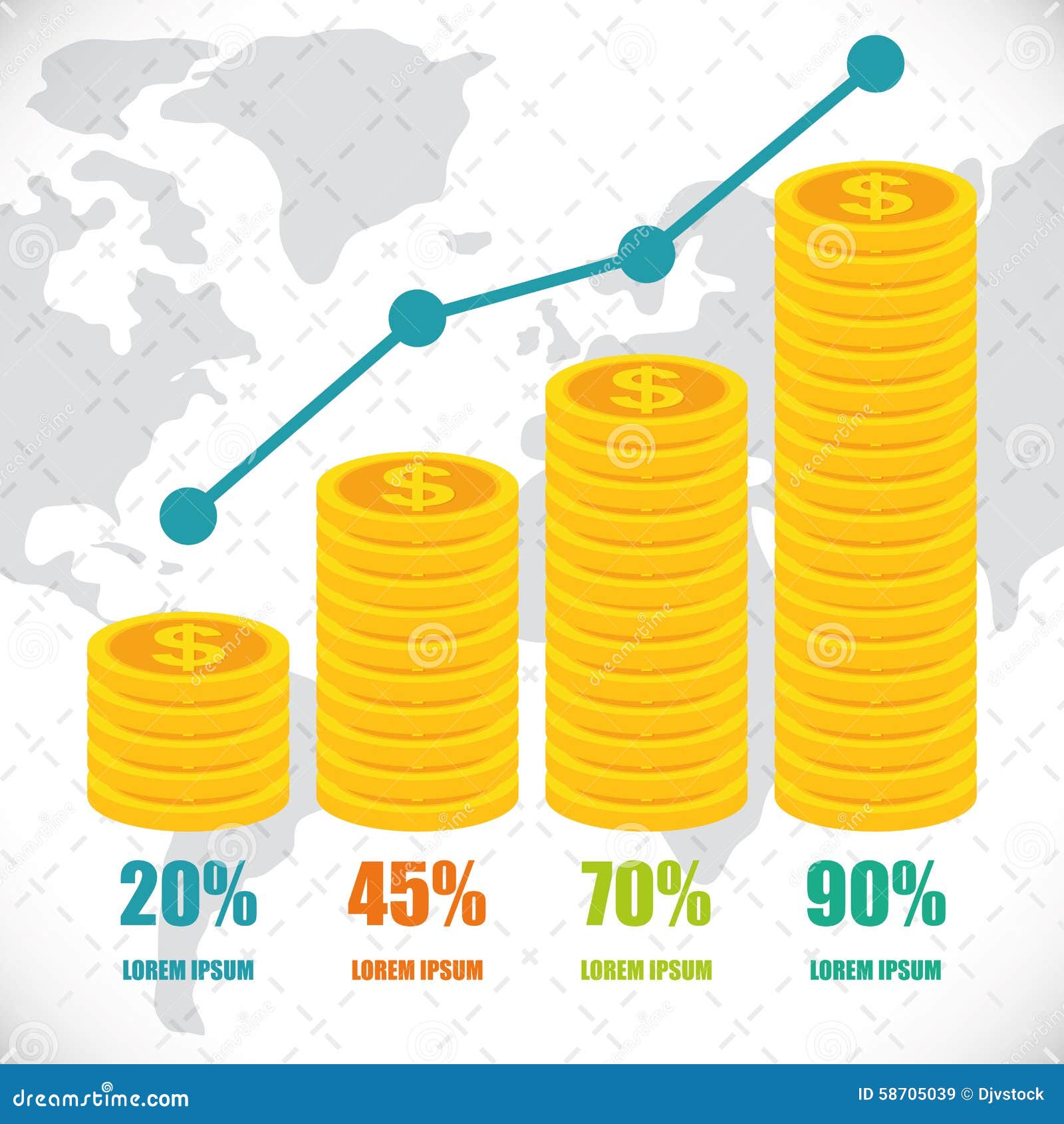 $ $ $ $

20%
LOREM IPSUM

45%
LOREM IPSUM

70%
LOREM IPSUM

90%
LOREM IPSUM

dreamstime.com
ID 58705039 © Djvstock